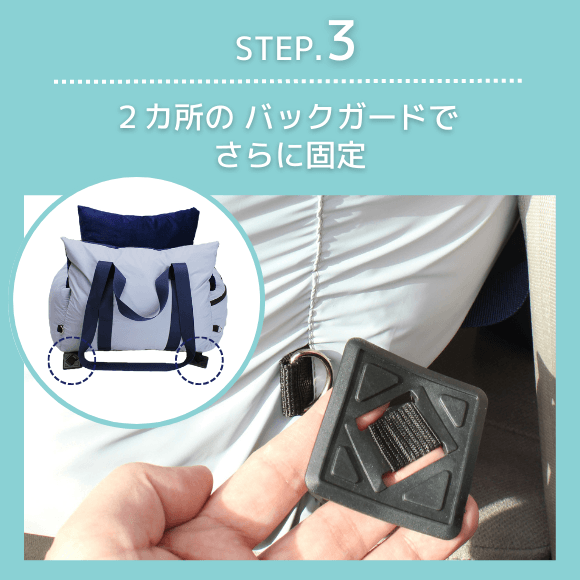 STEP.3

２カ所の バックガードで さらに固定