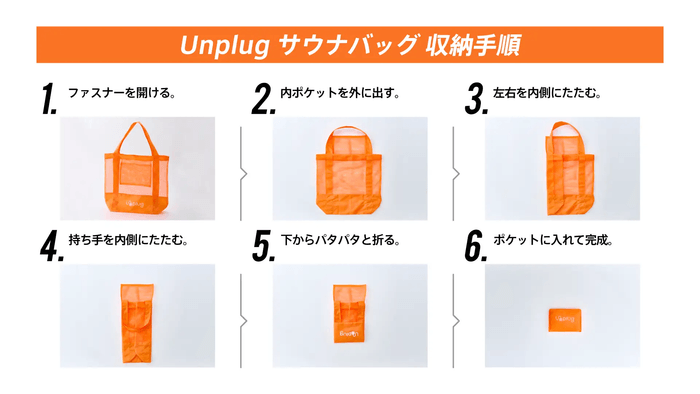 Unplug サウナバッグ 収納手順

1. ファスナーを開ける。

Unplug

2. 内ポケットを外に出す。

3. 左右を内側にたたむ。

4. 持ち手を内側にたたむ。

5. 下からパタパタと折る。

Unplug

6. ポケットに入れて完成。

Unplug