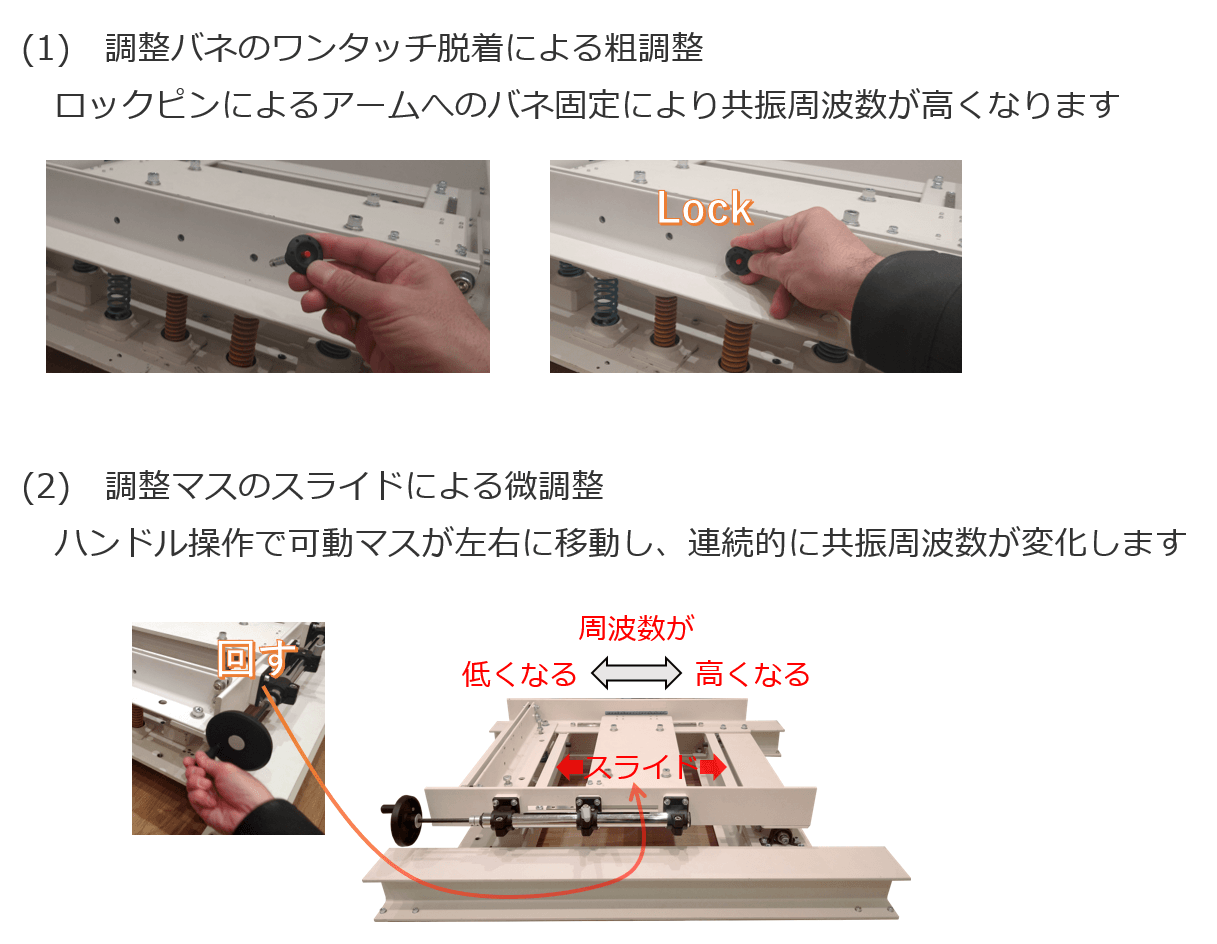 (1)　調整バネのワンタッチ脱着による粗調整

ロックピンによるアームへのバネ固定により共振周波数が高くなります

Lock

(2)　調整マスのスライドによる微調整

ハンドル操作で可動マスが左右に移動し、連続的に共振周波数が変化します

回す

周波数が

低くなる

高くなる

スライド