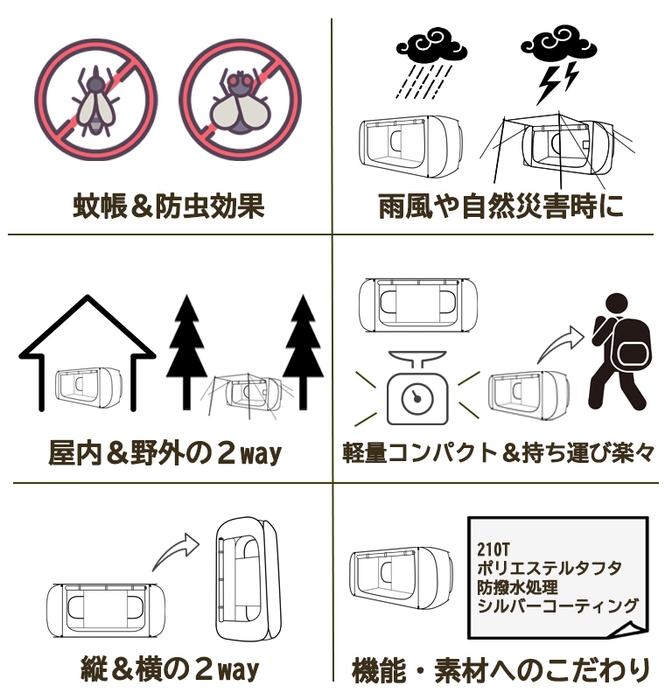 蚊帳＆防虫効果

雨風や自然災害時に

屋内＆野外の２way

軽量コンパクト＆持ち運び楽々

縦＆横の２way

210T
ポリエステルタフタ
防撥水処理
シルバーコーティング

機能・素材へのこだわり