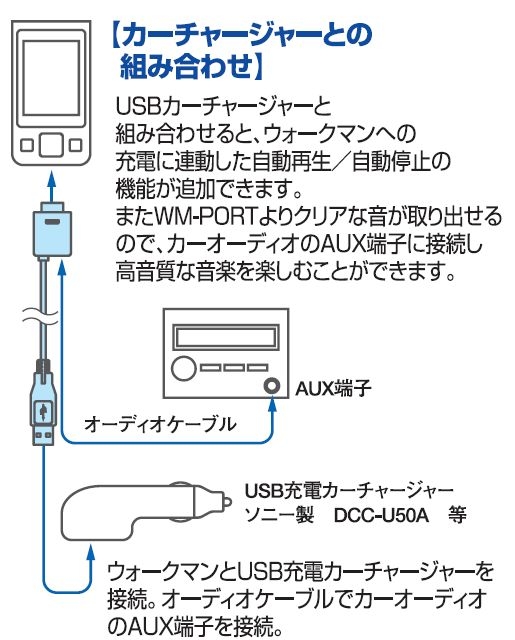 【カーチャージャーとの組み合わせ】

USBカーチャージャーと組み合わせると、ウォークマンへの充電に連動した自動再生／自動停止の機能が追加できます。
またWM-PORTよりクリアな音が取り出せるので、カーオーディオのAUX端子に接続し高音質な音楽を楽しむことができます。

AUX端子

オーディオケーブル

USB充電カーチャージャー
ソニー製　DCC-U50A　等

ウォークマンとUSB充電カーチャージャーを接続。オーディオケーブルでカーオーディオのAUX端子を接続。