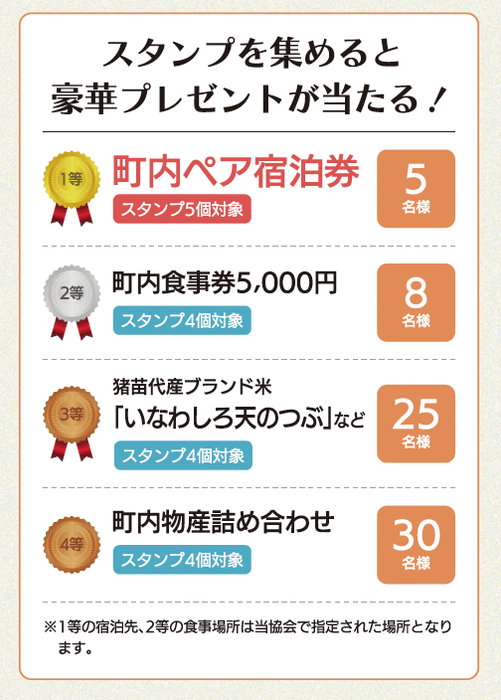 スタンプを集めると
豪華プレゼントが当たる！

1等
町内ペア宿泊券
スタンプ5個対象
5
名様

2等
町内食事券5,000円
スタンプ4個対象
8
名様

3等
猪苗代産ブランド米
「いなわしろ天のつぶ」など
スタンプ4個対象
25
名様

4等
町内物産詰め合わせ
スタンプ4個対象
30
名様

※1等の宿泊先、2等の食事場所は当協会で指定された場所となります。