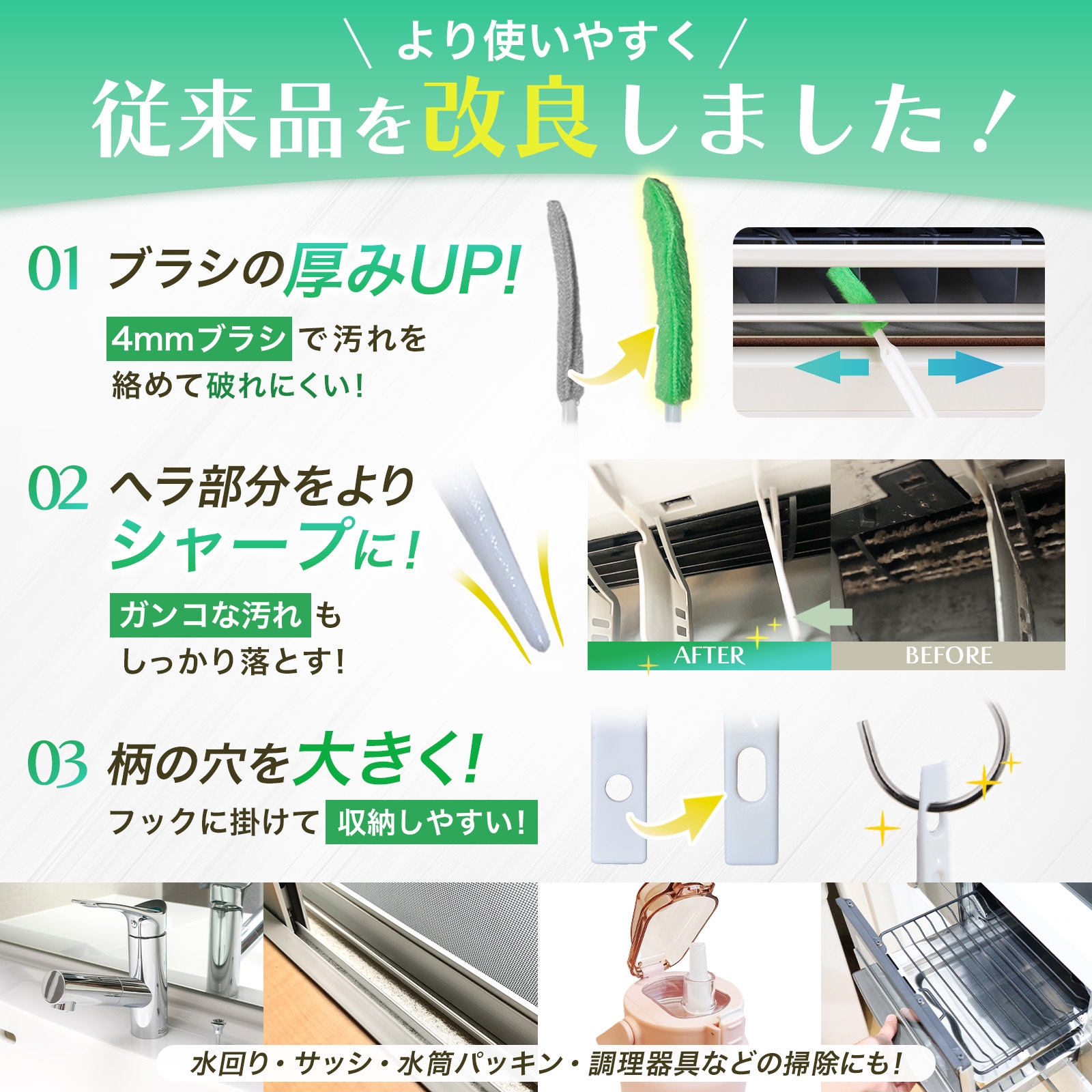 \ より使いやすく /
従来品を改良しました！

01 ブラシの厚みUP!
4mmブラシで汚れを絡めて破れにくい！

02 ヘラ部分をよりシャープに！
ガンコな汚れもしっかり落とす！

AFTER
BEFORE

03 柄の穴を大きく！
フックに掛けて収納しやすい！

水回り・サッシ・水筒パッキン・調理器具などの掃除にも！