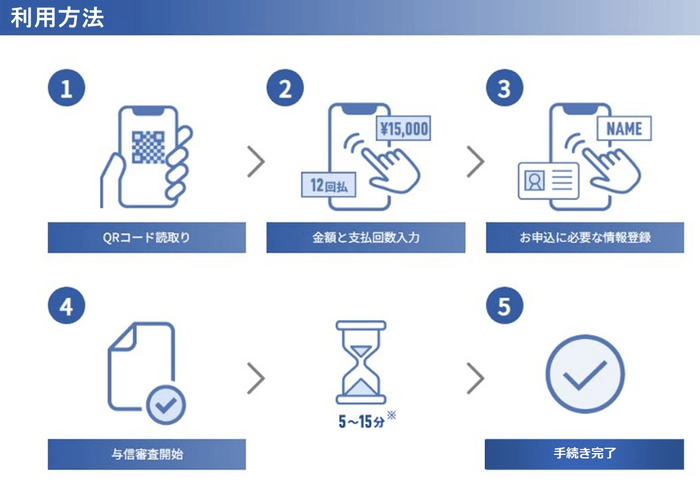 利用方法

1

QRコード読取り

2

¥15,000

12回払

金額と支払回数入力

3

NAME

お申込に必要な情報登録

4

与信審査開始

5～15分※

5

手続き完了