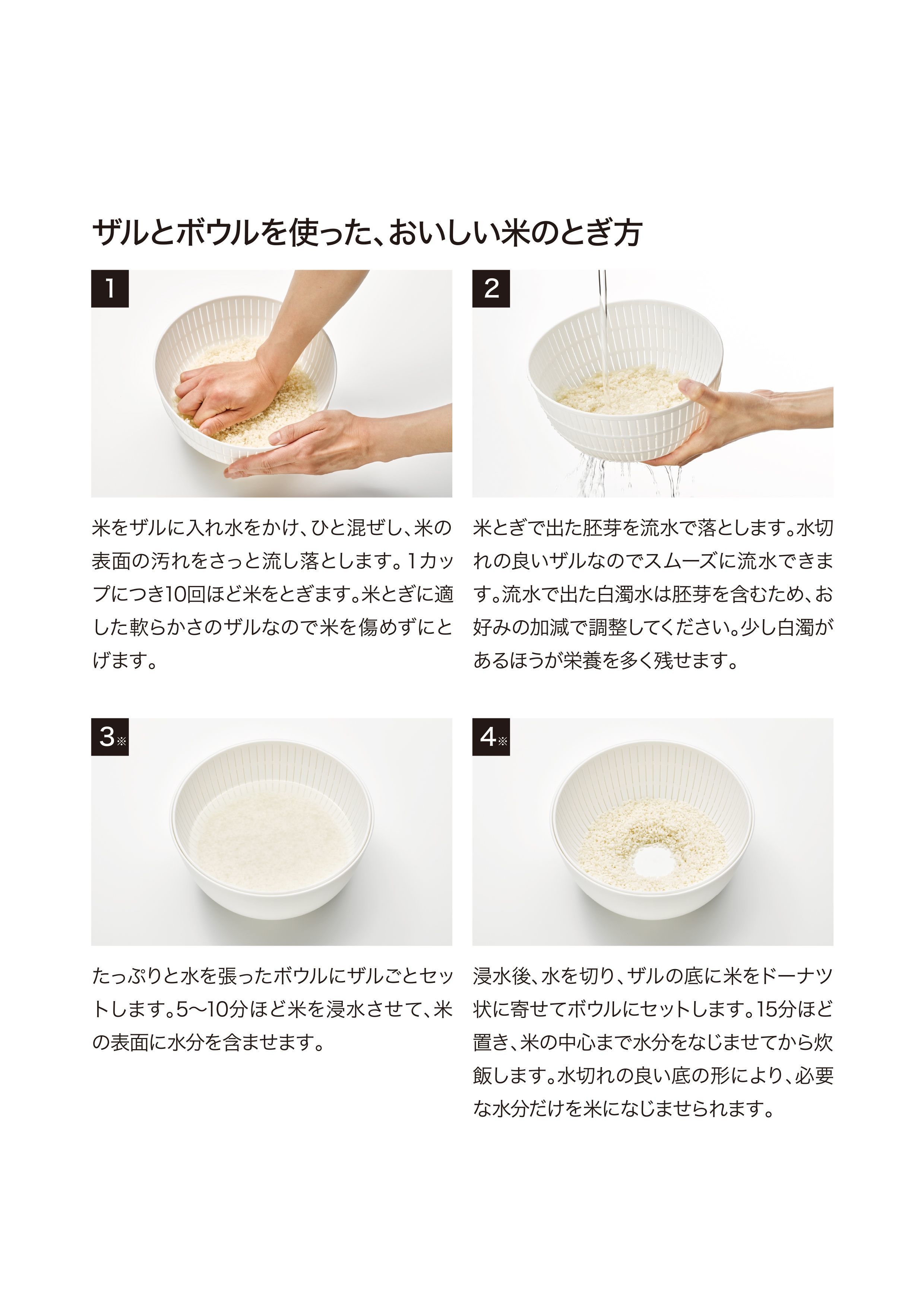 ザルとボウルを使った、おいしい米のとぎ方

1

米をザルに入れ水をかけ、ひと混ぜし、米の表面の汚れをさっと流し落とします。1カップにつき10回ほど米をとぎます。米とぎに適した軟らかさのザルなので米を傷めずにとげます。

2

米とぎで出た胚芽を流水で落とします。水切れの良いザルなのでスムーズに流水できます。流水で出た白濁水は胚芽を含むため、お好みの加減で調整してください。少し白濁があるほうが栄養を多く残せます。

3※

たっぷりと水を張ったボウルにザルごとセットします。5〜10分ほど米を浸水させて、米の表面に水分を含ませます。

4※

浸水後、水を切り、ザルの底に米をドーナツ状に寄せてボウルにセットします。15分ほど置き、米の中心まで水分をなじませてから炊飯します。水切れの良い底の形により、必要な水分だけを米になじませられます。