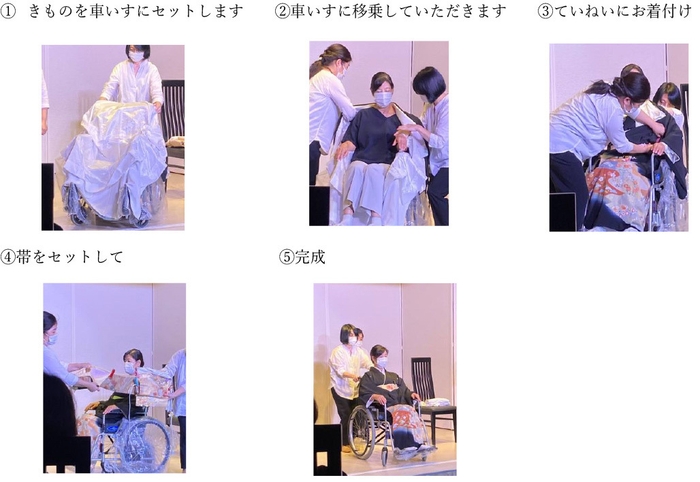 ① きものを車いすにセットします

②車いすに移乗していただきます

③ていねいにお着付け

④帯をセットして

⑤完成