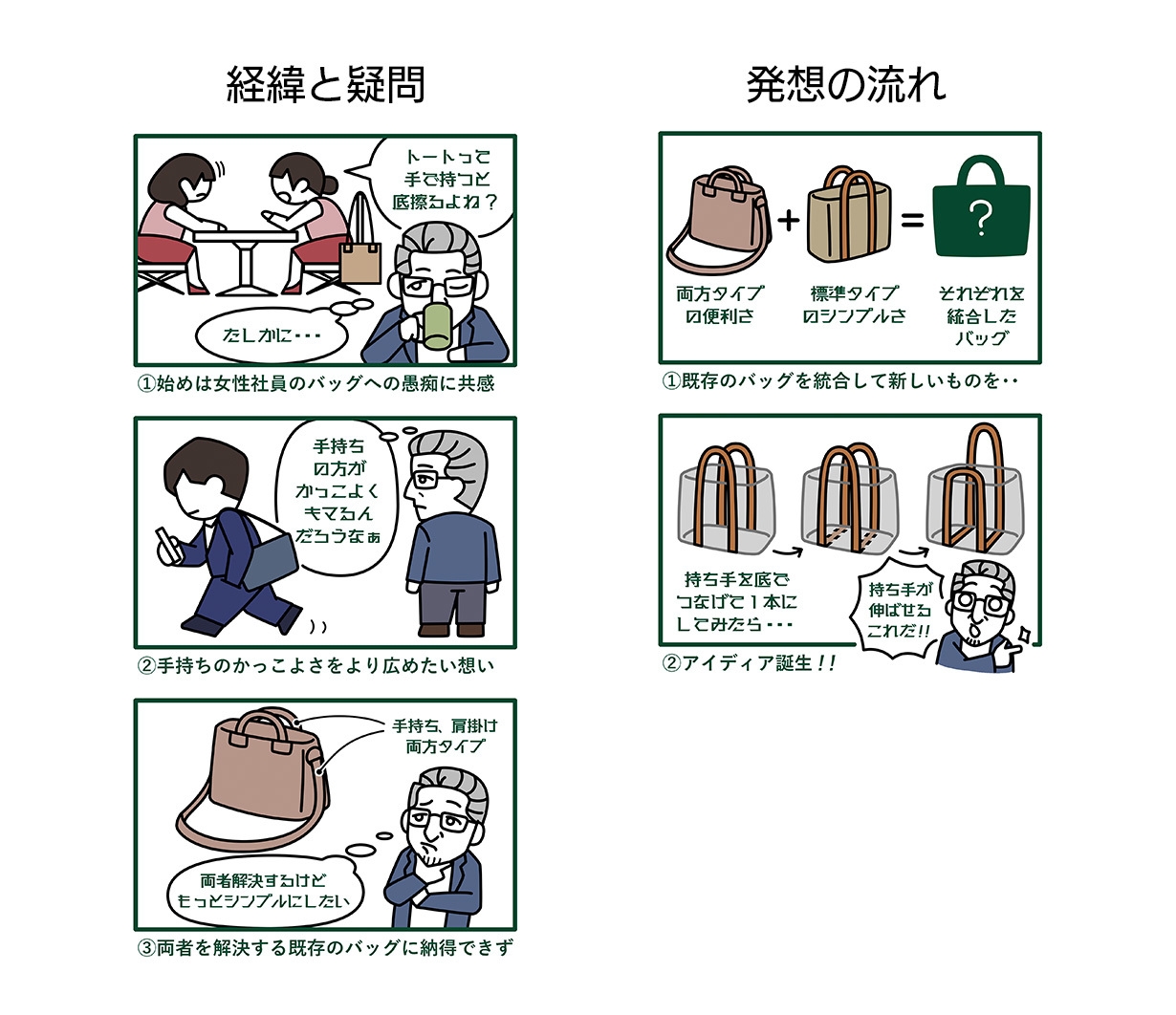 経緯と疑問

トートって手で持つと底擦るよね？

たしかに・・・

①始めは女性社員のバッグへの愚痴に共感

手持ちの方がかっこよくキマるんだろうなぁ

②手持ちのかっこよさをより広めたい想い

手持ち、肩掛け両方タイプ

両者解決するけどもっとシンプルにしたい

③両者を解決する既存のバッグに納得できず

発想の流れ

+ =

?

両方タイプの便利さ

標準タイプのシンプルさ

それぞれを統合したバッグ

①既存のバッグを統合して新しいものを・・

持ち手を底でつなげて１本にしてみたら・・・

持ち手が伸ばせるこれだ!!

②アイディア誕生！！