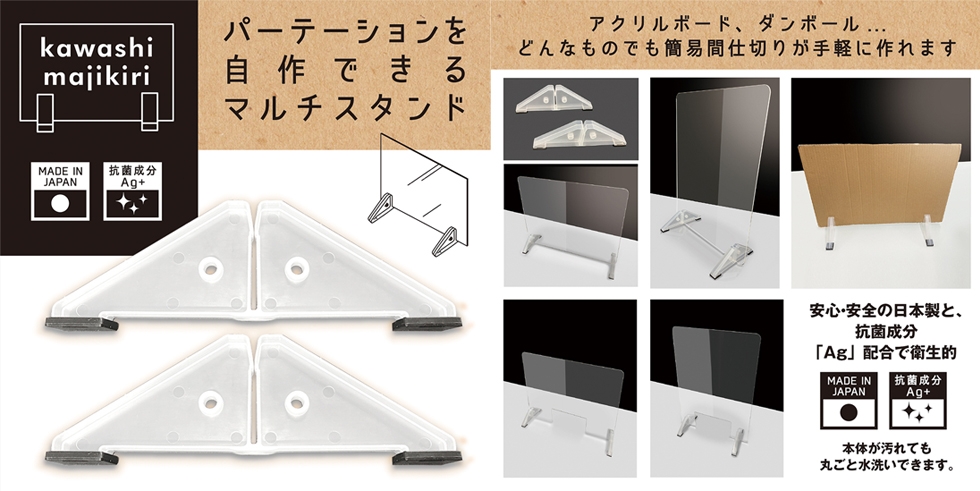 kawashi majikiri

MADE IN JAPAN

抗菌成分 Ag+

パーテーションを自作できるマルチスタンド

アクリルボード、ダンボール…
どんなものでも簡易間仕切りが手軽に作れます

安心・安全の日本製と、抗菌成分「Ag」配合で衛生的

MADE IN JAPAN

抗菌成分 Ag+

本体が汚れても丸ごと水洗いできます。