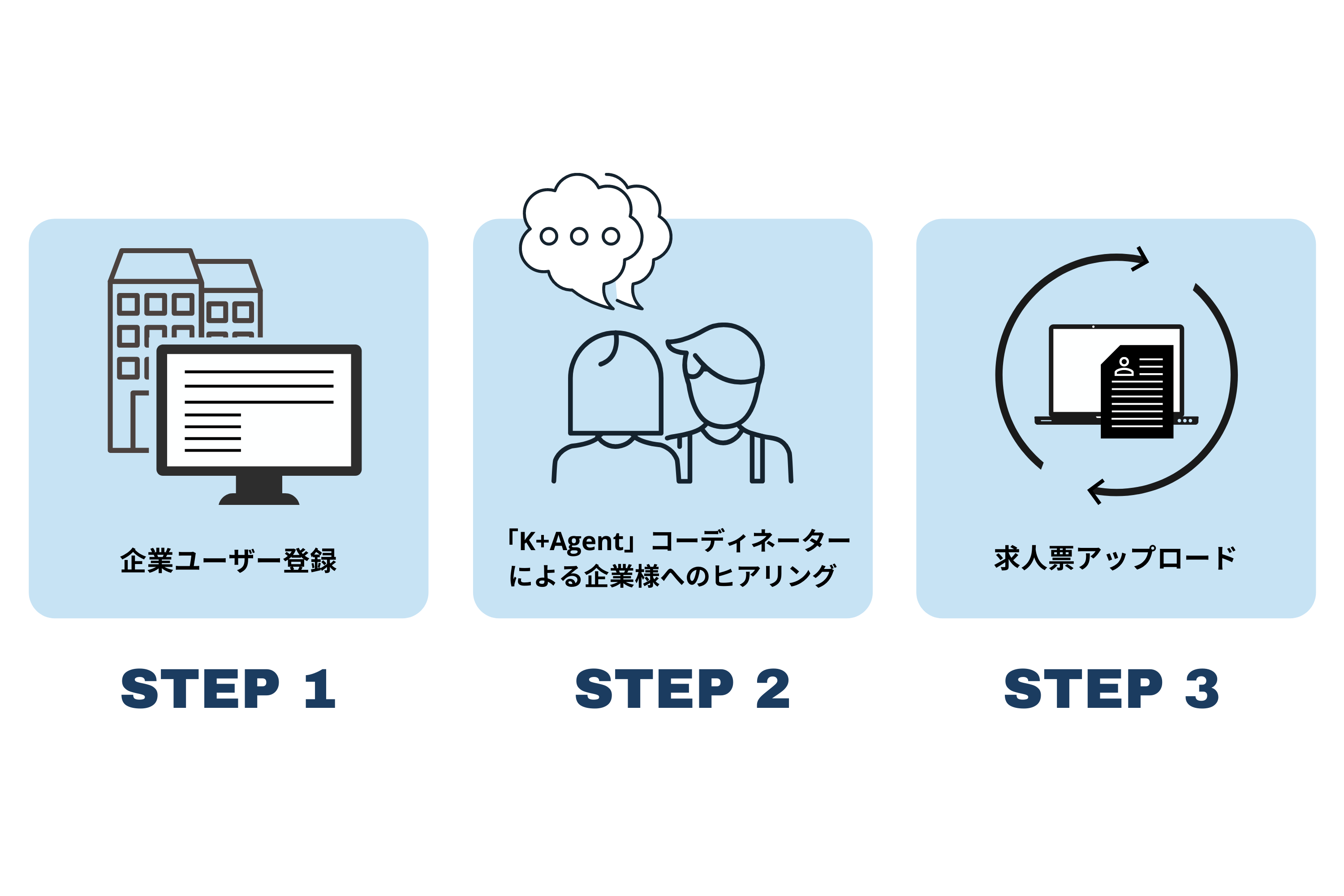 企業ユーザー登録

STEP 1

「K+Agent」コーディネーターによる企業様へのヒアリング

STEP 2

求人票アップロード

STEP 3