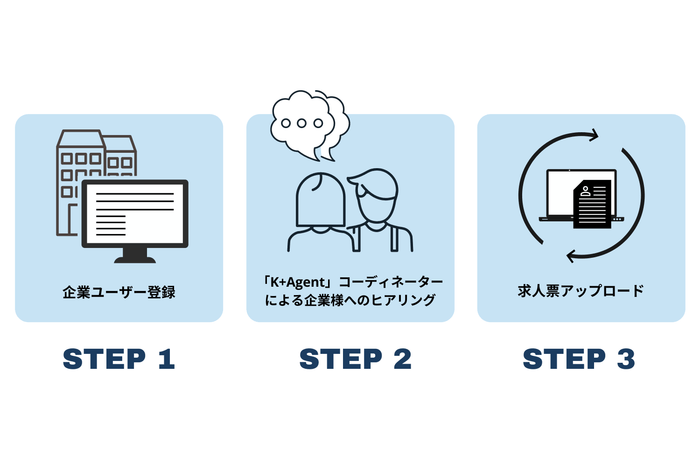 企業ユーザー登録

STEP 1

「K+Agent」コーディネーターによる企業様へのヒアリング

STEP 2

求人票アップロード

STEP 3