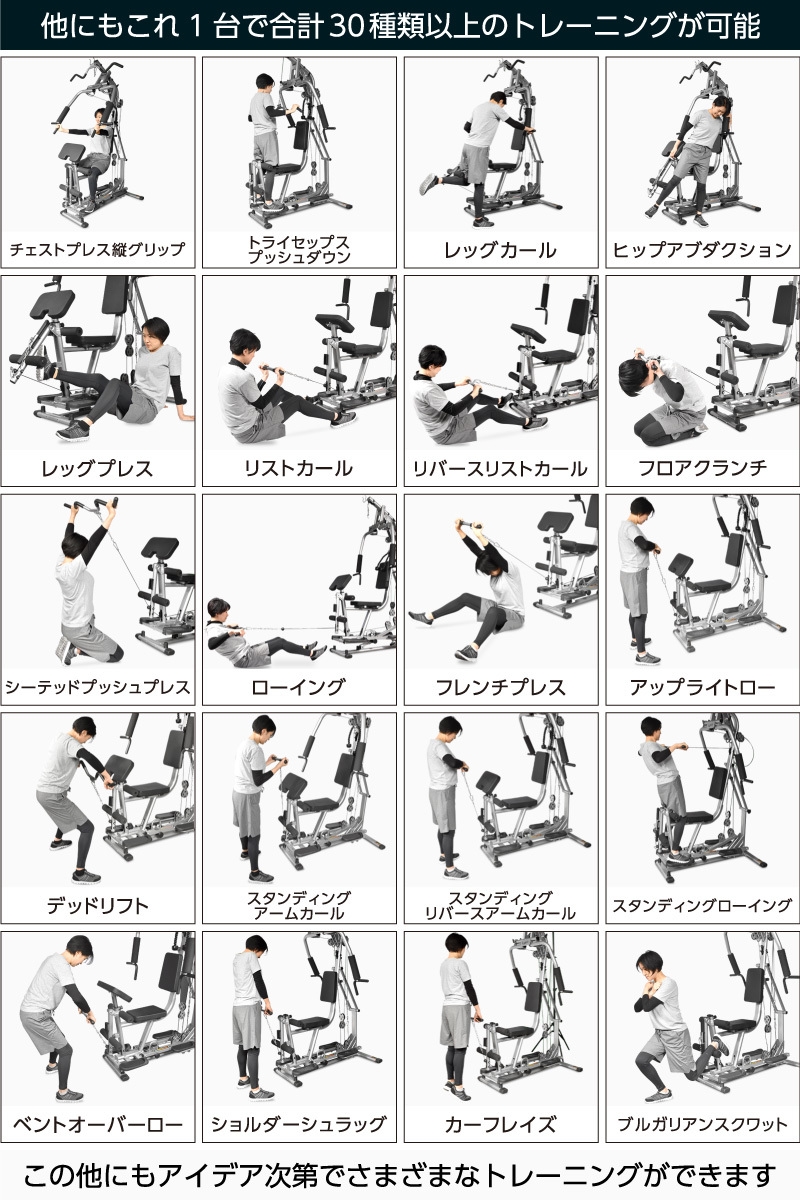 他にもこれ１台で合計30種類以上のトレーニングが可能

チェストプレス縦グリップ

トライセップス
プッシュダウン

レッグカール

ヒップアブダクション

レッグプレス

リストカール

リバースリストカール

フロアクランチ

シーテッドプッシュプレス

ローイング

フレンチプレス

アップライトロー

デッドリフト

スタンディング
アームカール

スタンディング
リバースアームカール

スタンディングローイング

ベントオーバーロー

ショルダーシュラッグ

カーフレイズ

ブルガリアンスクワット

この他にもアイデア次第でさまざまなトレーニングができます