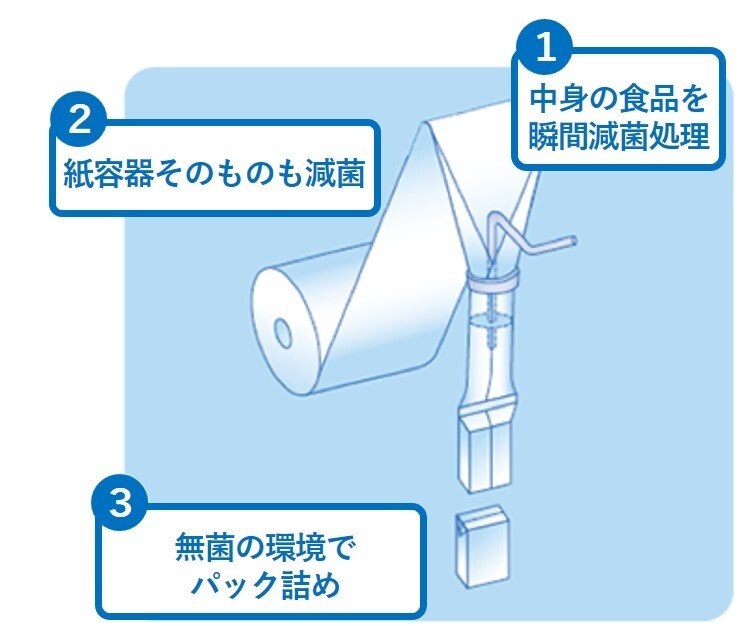 1
中身の食品を瞬間滅菌処理

2
紙容器そのものも滅菌

3
無菌の環境でパック詰め