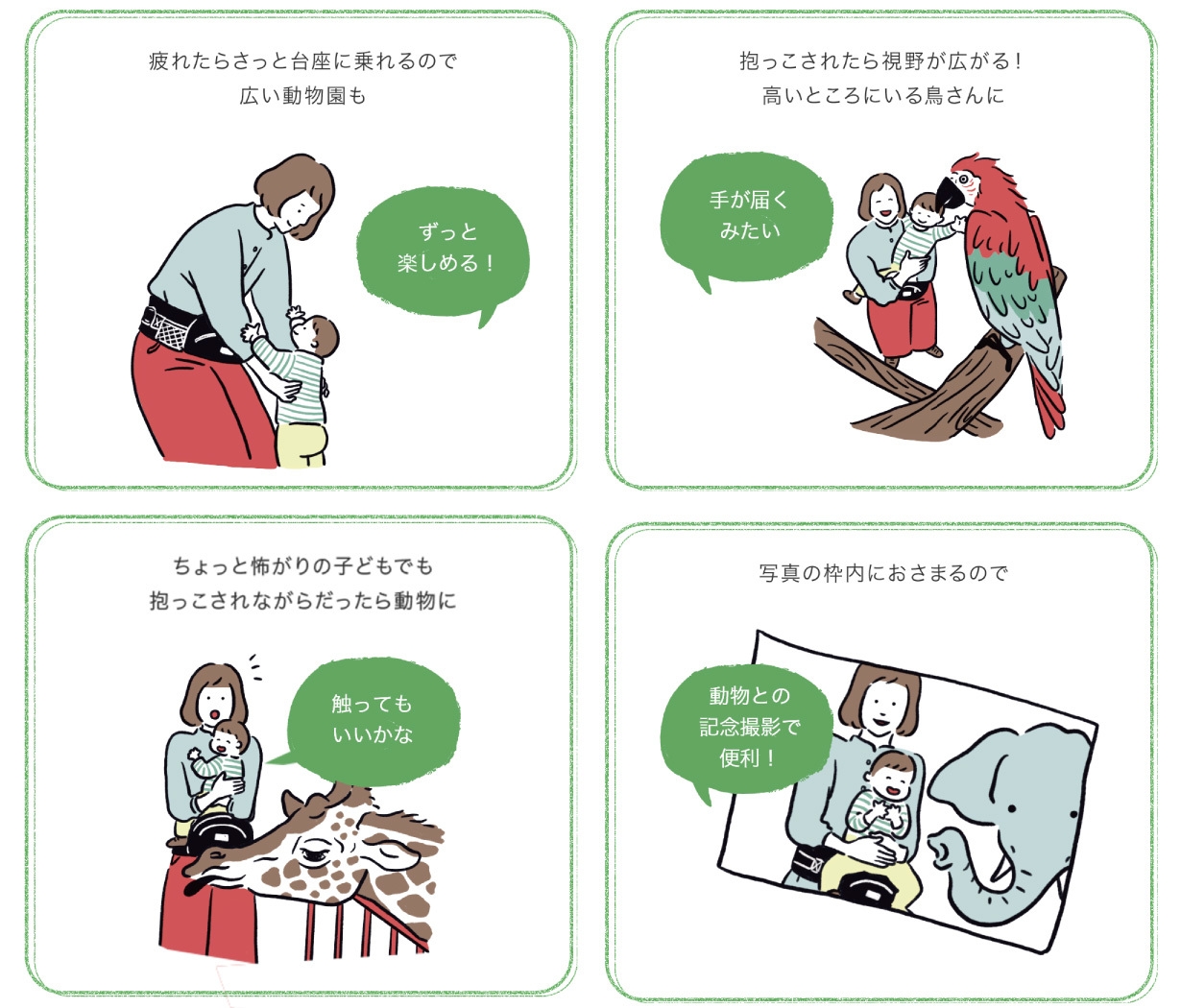 疲れたらさっと台座に乗れるので
広い動物園も

ずっと
楽しめる！

抱っこされたら視野が広がる！
高いところにいる鳥さんに

手が届く
みたい

ちょっと怖がりの子どもでも
抱っこされながらだったら動物に

触っても
いいかな

写真の枠内におさまるので

動物との
記念撮影で
便利！