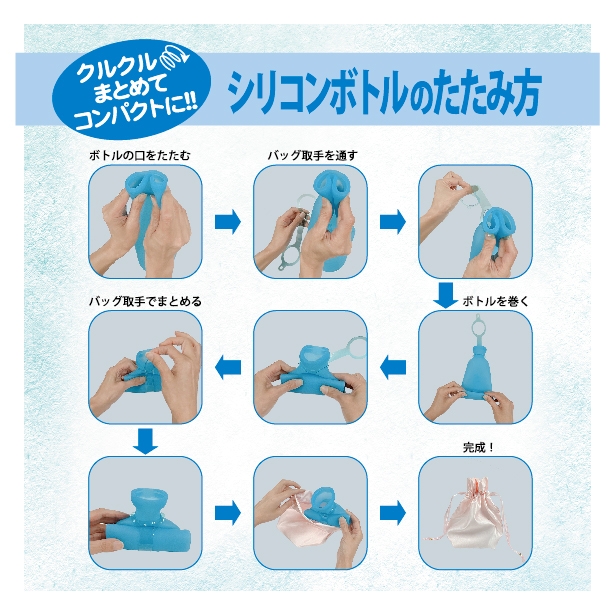 クルクル
まとめて
コンパクトに!!

シリコンボトルのたたみ方

ボトルの口をたたむ

バッグ取手を通す

ボトルを巻く

バッグ取手でまとめる

完成！