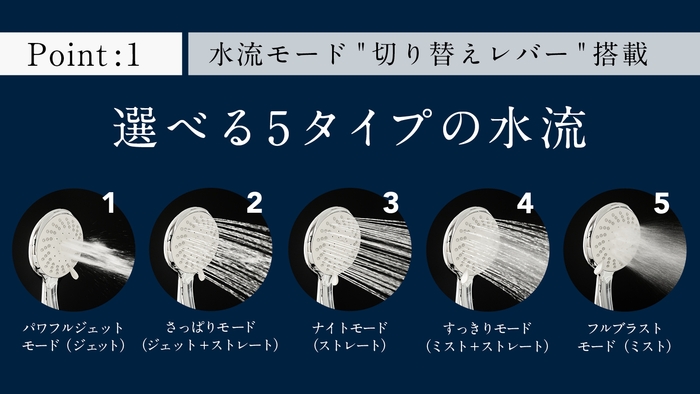 Point:1

水流モード"切り替えレバー"搭載

選べる5タイプの水流

1
パワフルジェットモード（ジェット）

2
さっぱりモード（ジェット＋ストレート）

3
ナイトモード（ストレート）

4
すっきりモード（ミスト＋ストレート）

5
フルブラストモード（ミスト）