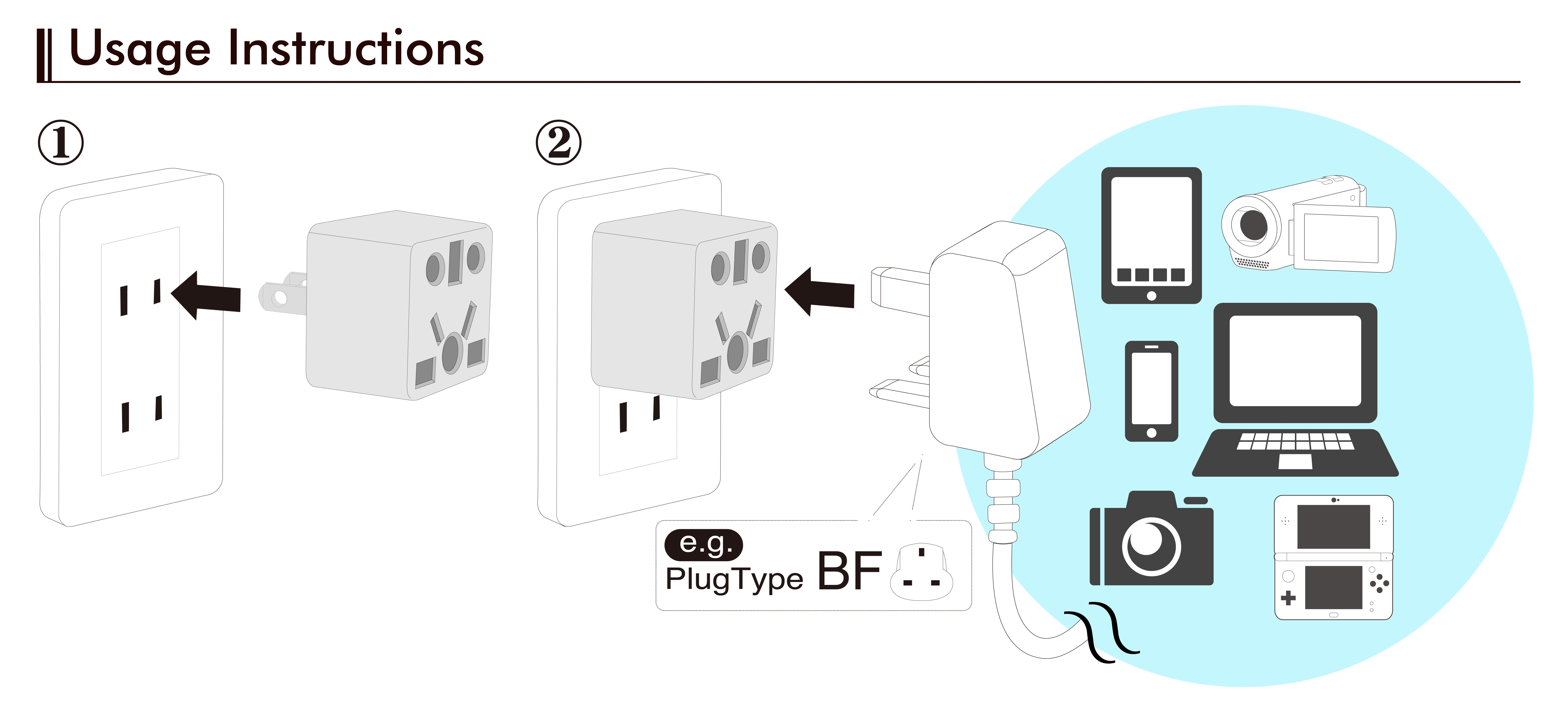 Usage Instructions

①

②

e.g.
PlugType BF