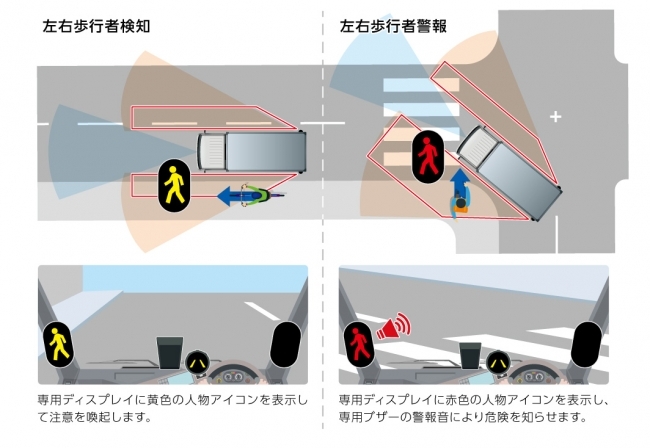 左右歩行者検知

専用ディスプレイに黄色の人物アイコンを表示して注意を喚起します。

左右歩行者警報

専用ディスプレイに赤色の人物アイコンを表示し、専用ブザーの警報音により危険を知らせます。