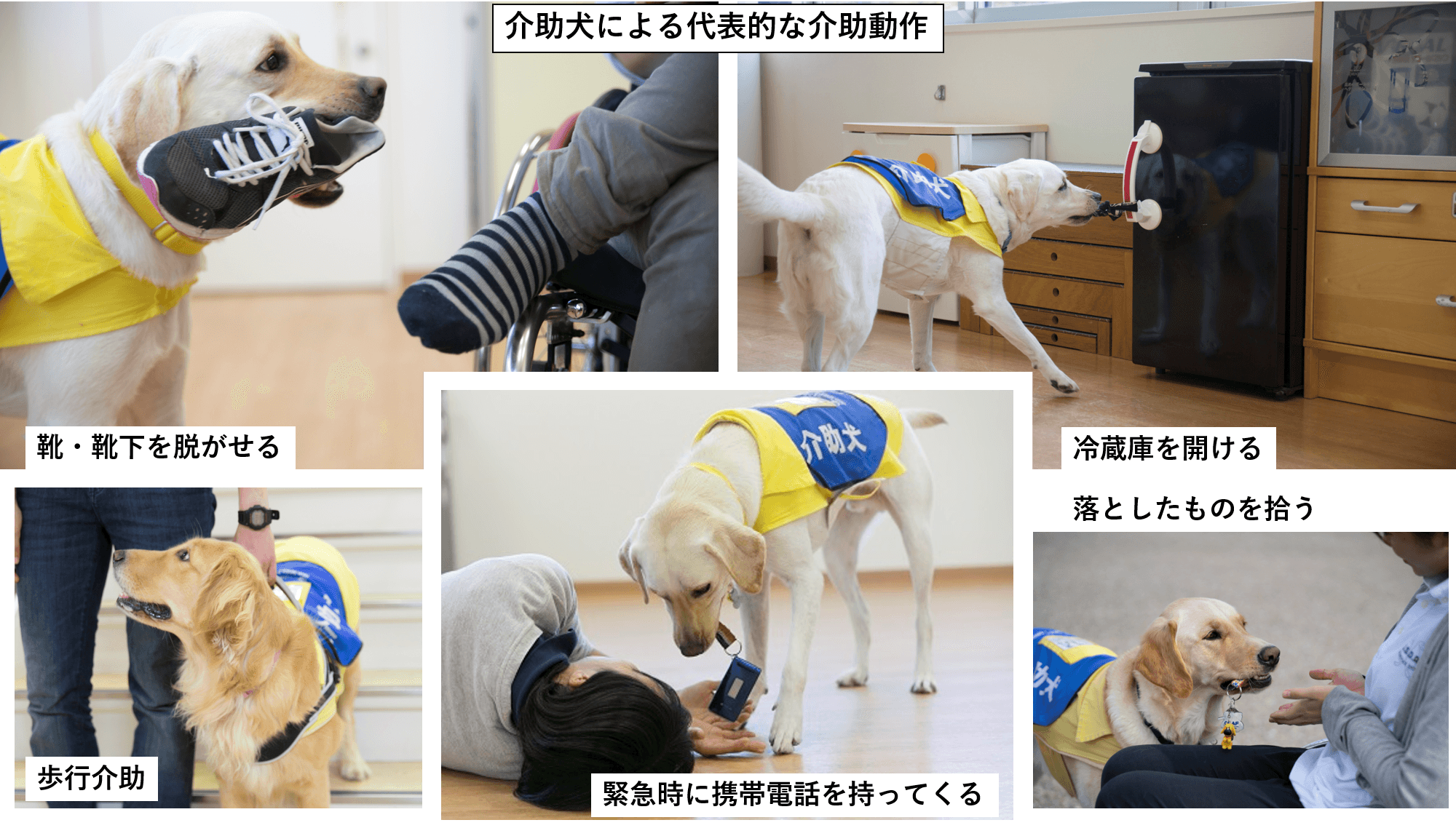 介助犬による代表的な介助動作

靴・靴下を脱がせる

冷蔵庫を開ける

落としたものを拾う

歩行介助

介助犬

緊急時に携帯電話を持ってくる