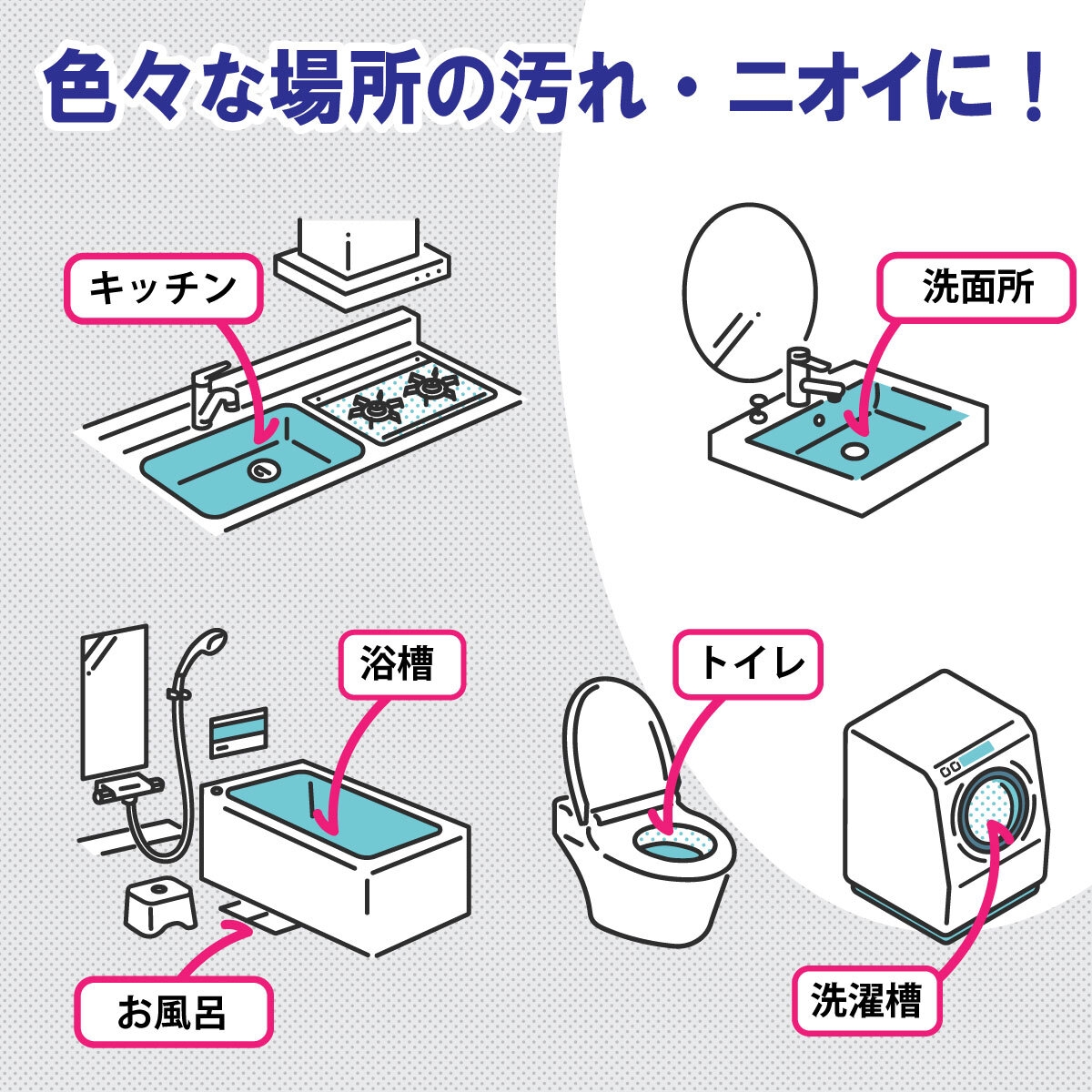 色々な場所の汚れ・ニオイに！

キッチン

洗面所

浴槽

トイレ

お風呂

洗濯槽