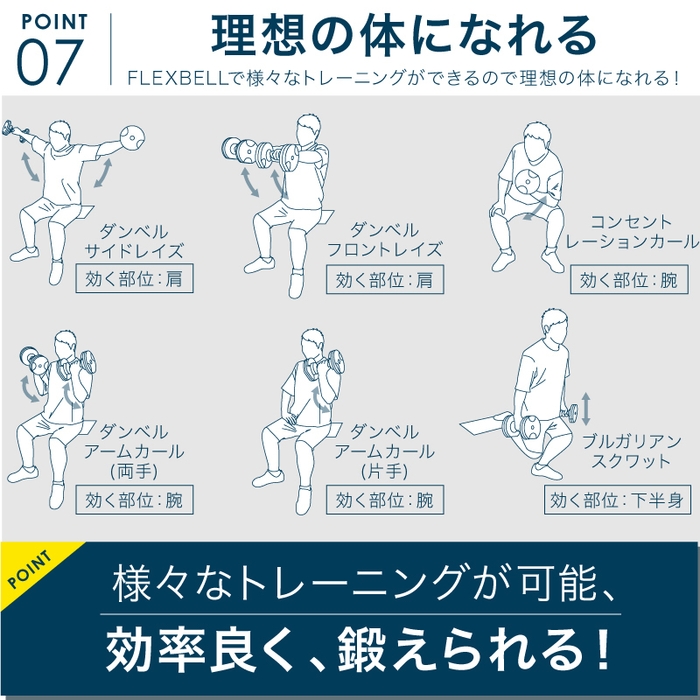 POINT 07

理想の体になれる

FLEXBELLで様々なトレーニングができるので理想の体になれる！

ダンベル
サイドレイズ
効く部位：肩

ダンベル
フロントレイズ
効く部位：肩

コンセント
レーションカール
効く部位：腕

ダンベル
アームカール
(両手)
効く部位：腕

ダンベル
アームカール
(片手)
効く部位：腕

ブルガリアン
スクワット
効く部位：下半身

POINT

様々なトレーニングが可能、
効率良く、鍛えられる！