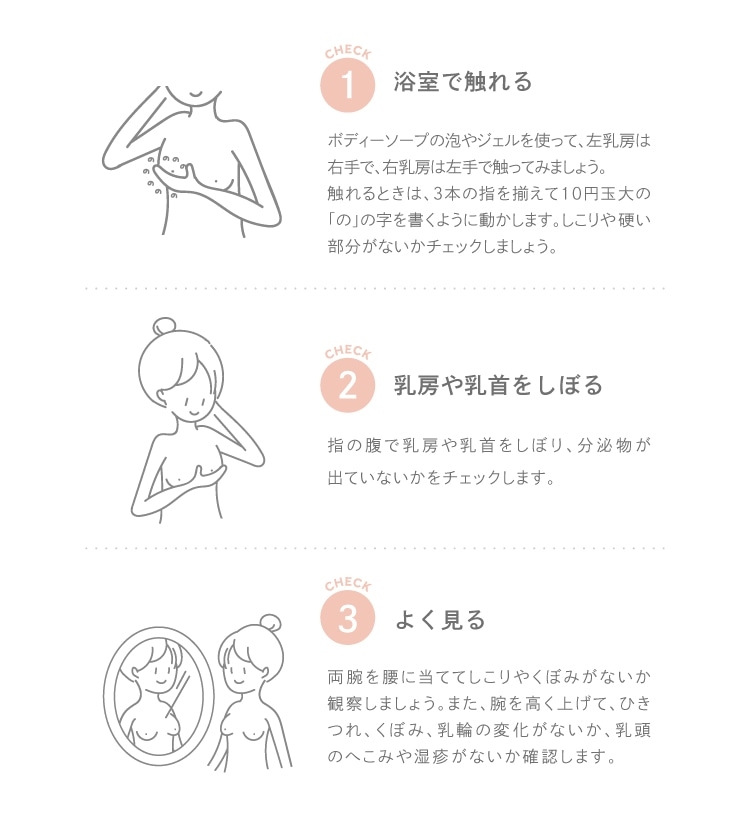 CHECK
1 浴室で触れる

ボディーソープの泡やジェルを使って、左乳房は右手で、右乳房は左手で触ってみましょう。
触れるときは、3本の指を揃えて10円玉大の「の」の字を書くように動かします。しこりや硬い部分がないかチェックしましょう。

CHECK
2 乳房や乳首をしぼる

指の腹で乳房や乳首をしぼり、分泌物が出ていないかをチェックします。

CHECK
3 よく見る

両腕を腰に当ててしこりやくぼみがないか観察しましょう。また、腕を高く上げて、ひきつれ、くぼみ、乳輪の変化がないか、乳頭のへこみや湿疹がないか確認します。