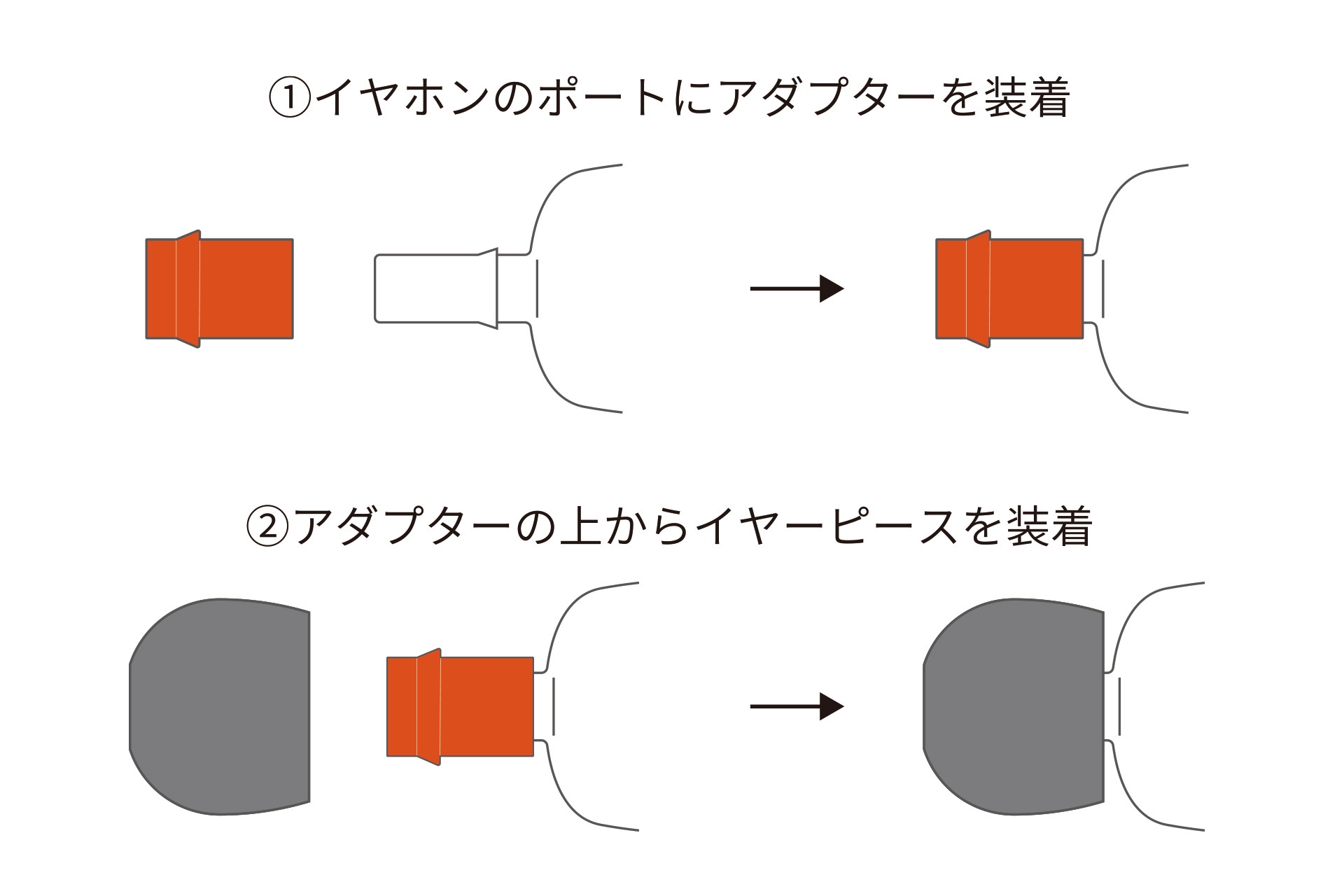 ①イヤホンのポートにアダプターを装着

②アダプターの上からイヤーピースを装着