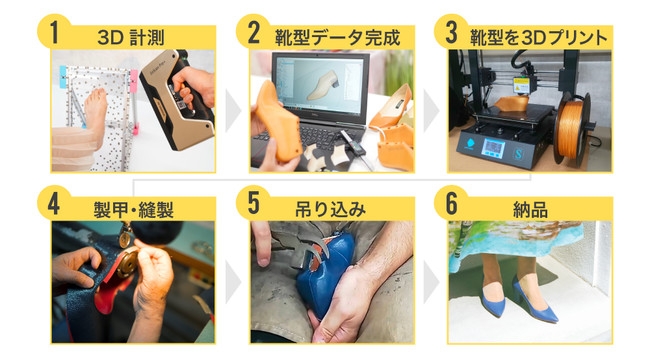 1 3D 計測

2 靴型データ完成

3 靴型を3Dプリント

4 製甲・縫製

5 吊り込み

6 納品