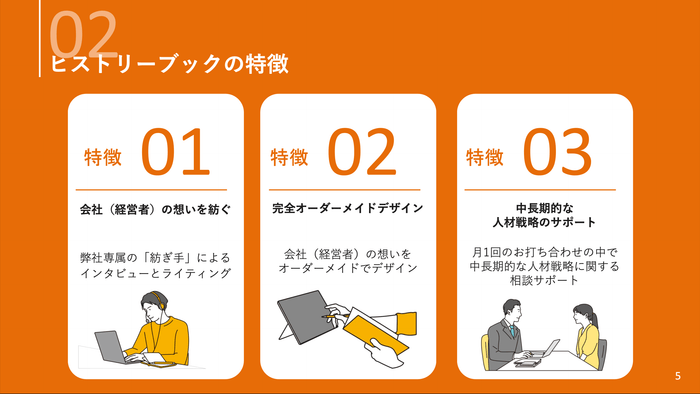 02
ヒストリーブックの特徴

特徴 01

会社（経営者）の想いを紡ぐ

弊社専属の「紡ぎ手」によるインタビューとライティング

特徴 02

完全オーダーメイドデザイン

会社（経営者）の想いをオーダーメイドでデザイン

特徴 03

中長期的な人材戦略のサポート

月1回のお打ち合わせの中で中長期的な人材戦略に関する相談サポート

5