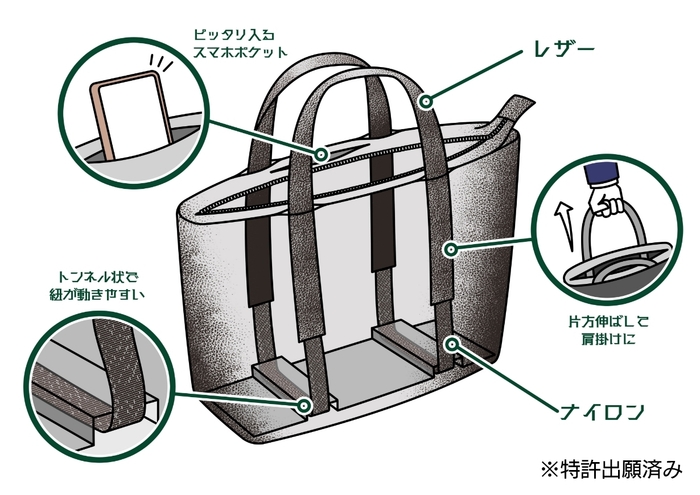 ピッタリ入る
スマホポケット

レザー

トンネル状で
紐が動きやすい

片方伸ばして
肩掛けに

ナイロン

※特許出願済み