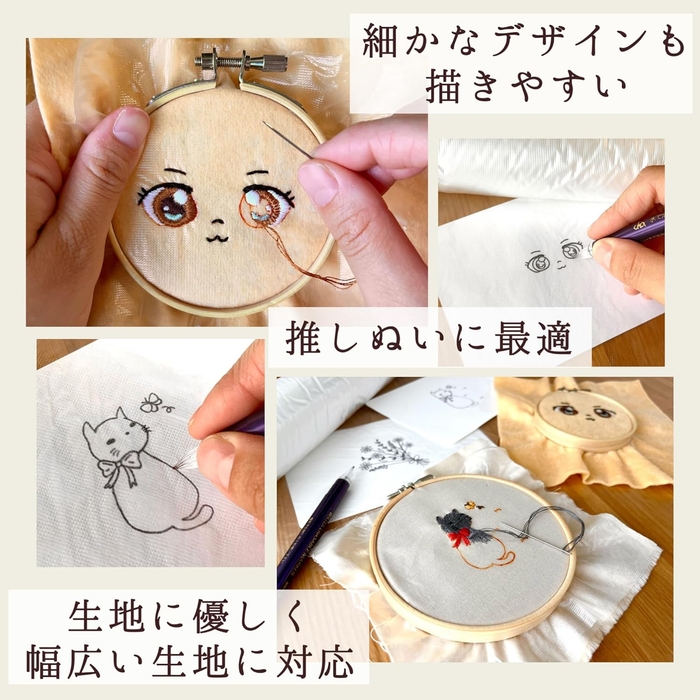 細かなデザインも
描きやすい

推しぬいに最適

生地に優しく
幅広い生地に対応