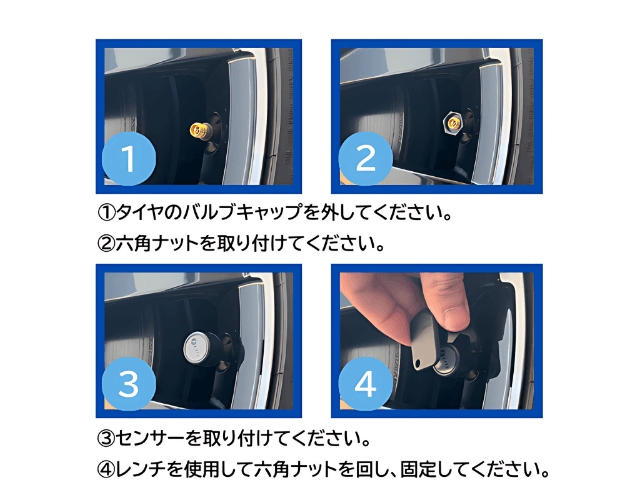 1

2

①タイヤのバルブキャップを外してください。

②六角ナットを取り付けてください。

3

4

③センサーを取り付けてください。

④レンチを使用して六角ナットを回し、固定してください。