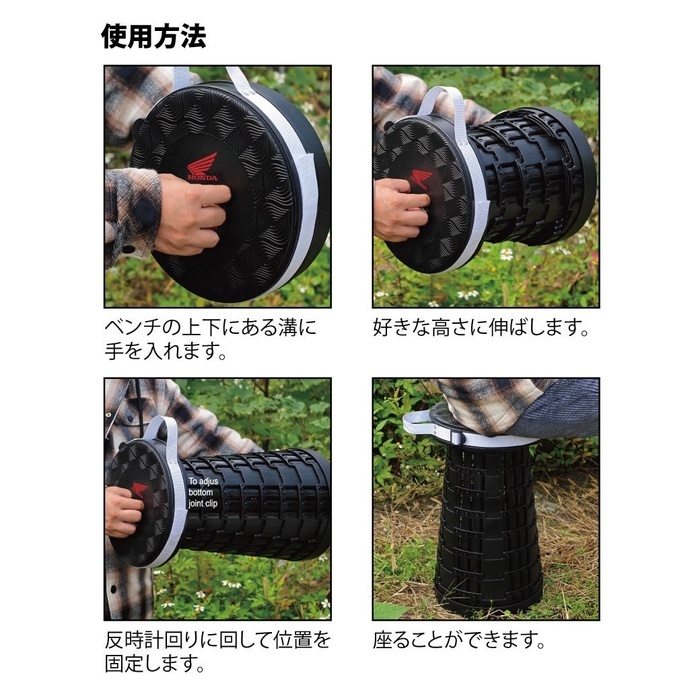 使用方法

HONDA

ベンチの上下にある溝に手を入れます。

好きな高さに伸ばします。

To adjus bottom joint clip

反時計回りに回して位置を固定します。

座ることができます。