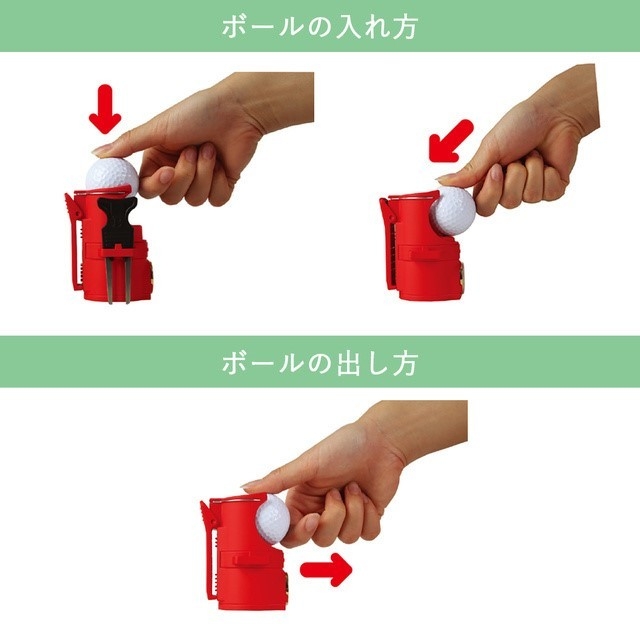 ボールの入れ方

ボールの出し方