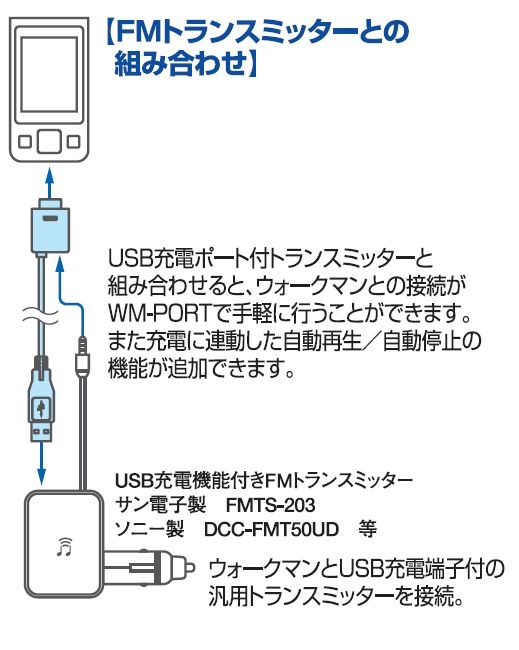 【FMトランスミッターとの組み合わせ】

USB充電ポート付トランスミッターと組み合わせると、ウォークマンとの接続がWM-PORTで手軽に行うことができます。また充電に連動した自動再生／自動停止の機能が追加できます。

USB充電機能付きFMトランスミッター
サン電子製　FMTS-203
ソニー製　DCC-FMT50UD　等

ウォークマンとUSB充電端子付の汎用トランスミッターを接続。