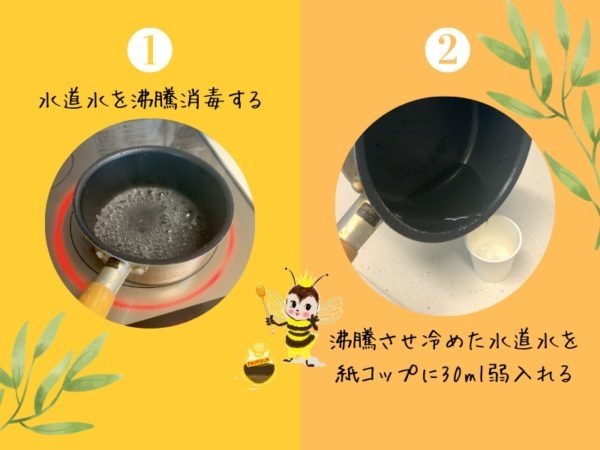 1

水道水を沸騰消毒する

2

沸騰させ冷めた水道水を紙コップに30ml弱入れる