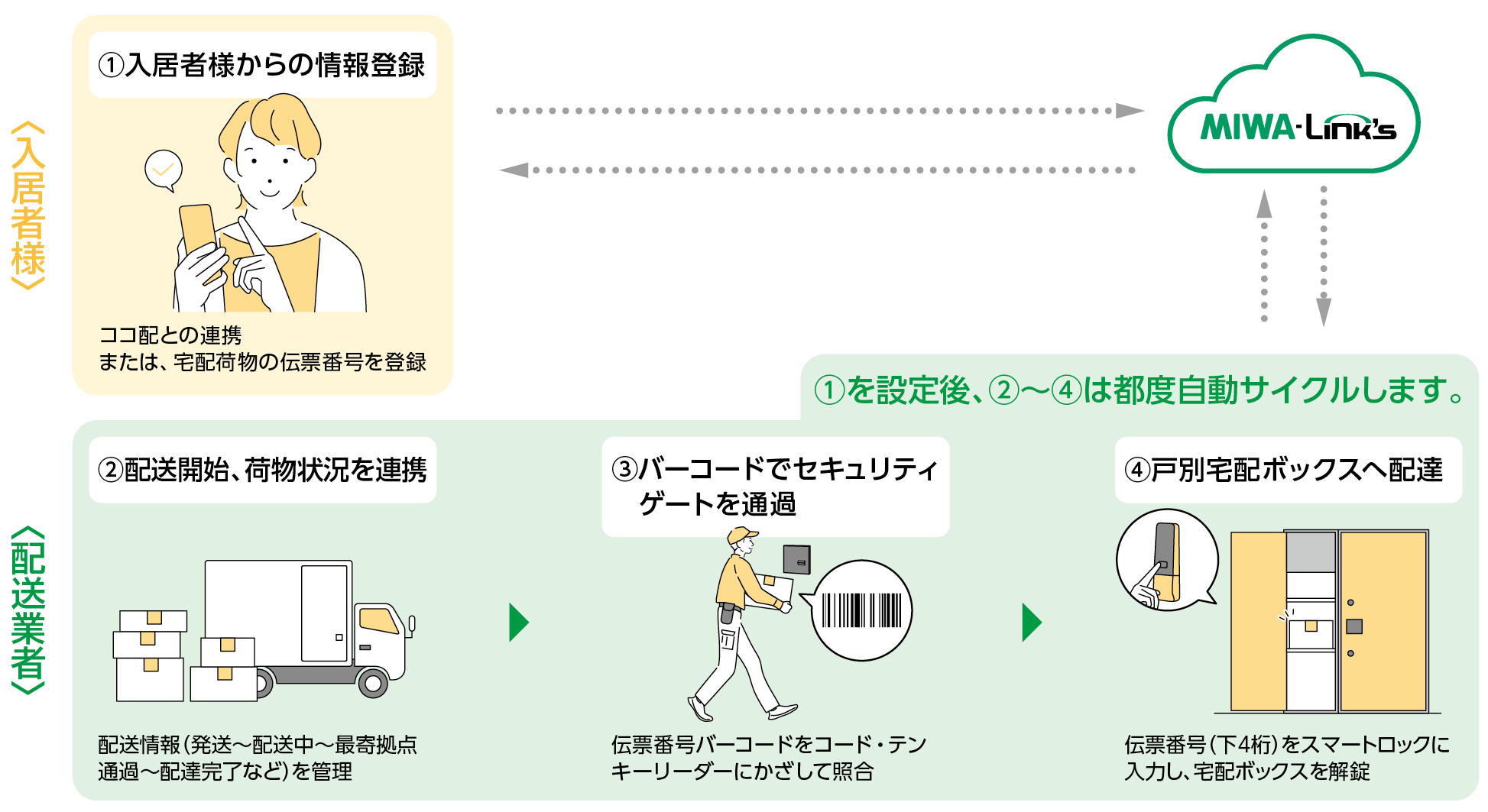 〈入居者様〉

①入居者様からの情報登録

ココ配との連携
または、宅配荷物の伝票番号を登録

MIWA·Link's

①を設定後、②〜④は都度自動サイクルします。

〈配送業者〉

②配送開始、荷物状況を連携

配送情報(発送〜配送中〜最寄拠点通過〜配達完了など)を管理

③バーコードでセキュリティゲートを通過

伝票番号バーコードをコード・テンキーリーダーにかざして照合

④戸別宅配ボックスへ配達

伝票番号(下4桁)をスマートロックに入力し、宅配ボックスを解錠