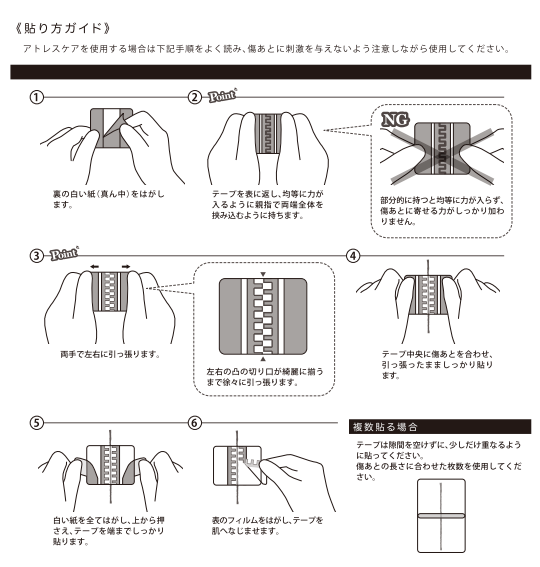 《貼り方ガイド》

アトレスケアを使用する場合は下記手順をよく読み、傷あとに刺激を与えないよう注意しながら使用してください。

①

裏の白い紙（真ん中）をはがします。

② Point

テープを表に返し、均等に力が入るように親指で両端全体を挟み込むように持ちます。

NG

部分的に持つと均等に力が入らず、傷あとに寄せる力がしっかり加わりません。

③ Point

両手で左右に引っ張ります。

左右の凸の切り口が綺麗に揃うまで徐々に引っ張ります。

④

テープ中央に傷あとを合わせ、引っ張ったまましっかり貼ります。

⑤

白い紙を全てはがし、上から押さえ、テープを端までしっかり貼ります。

⑥

表のフィルムをはがし、テープを肌へなじませます。

複数貼る場合

テープは隙間を空けずに、少しだけ重なるように貼ってください。
傷あとの長さに合わせた枚数を使用してください。