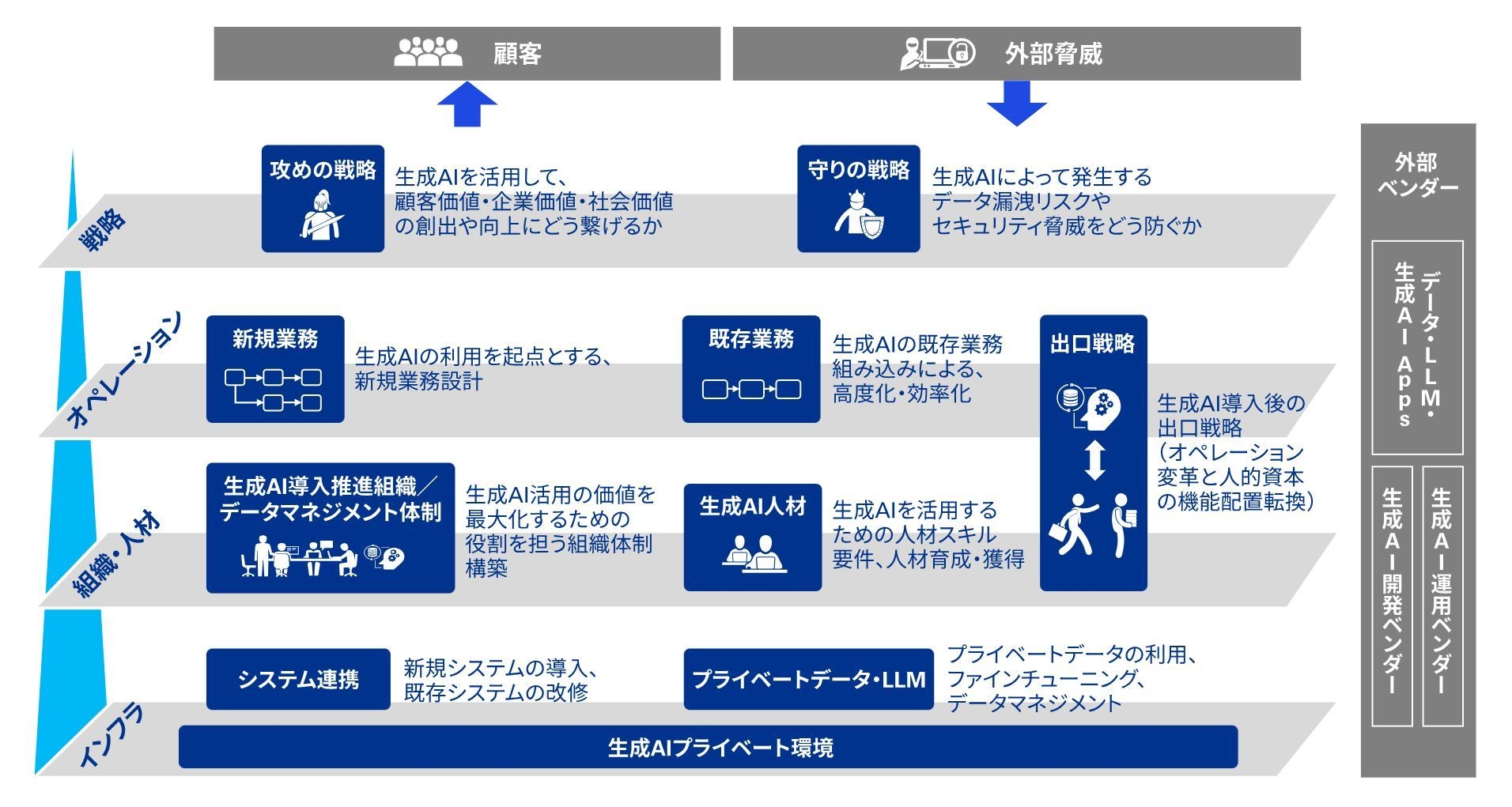 顧客

外部脅威

戦略

攻めの戦略

生成AIを活用して、顧客価値・企業価値・社会価値の創出や向上にどう繋げるか

守りの戦略

生成AIによって発生するデータ漏洩リスクやセキュリティ脅威をどう防ぐか

オペレーション

新規業務

生成AIの利用を起点とする、新規業務設計

既存業務

生成AIの既存業務組み込みによる、高度化・効率化

出口戦略

生成AI導入後の出口戦略（オペレーション変革と人的資本の機能配置転換）

組織・人材

生成AI導入推進組織／データマネジメント体制

生成AI活用の価値を最大化するための役割を担う組織体制構築

生成AI人材

生成AIを活用するための人材スキル要件、人材育成・獲得

インフラ

システム連携

新規システムの導入、既存システムの改修

プライベートデータ・LLM

プライベートデータの利用、ファインチューニング、データマネジメント

生成AIプライベート環境

外部ベンダー

データ・LLM・生成AI Apps

生成AI開発ベンダー

生成AI運用ベンダー