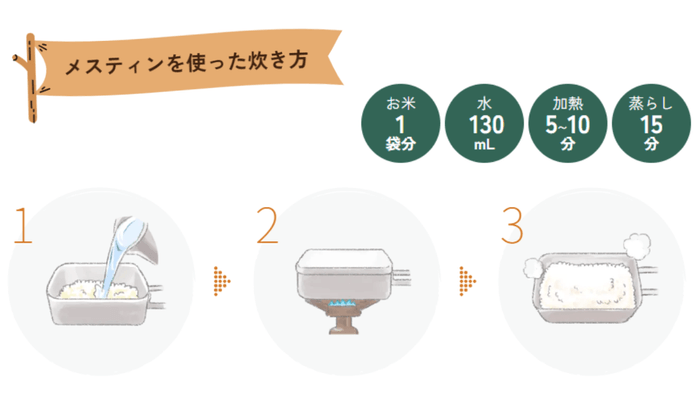 メスティンを使った炊き方

お米
1
袋分

水
130
mL

加熱
5~10
分

蒸らし
15
分

1

2

3