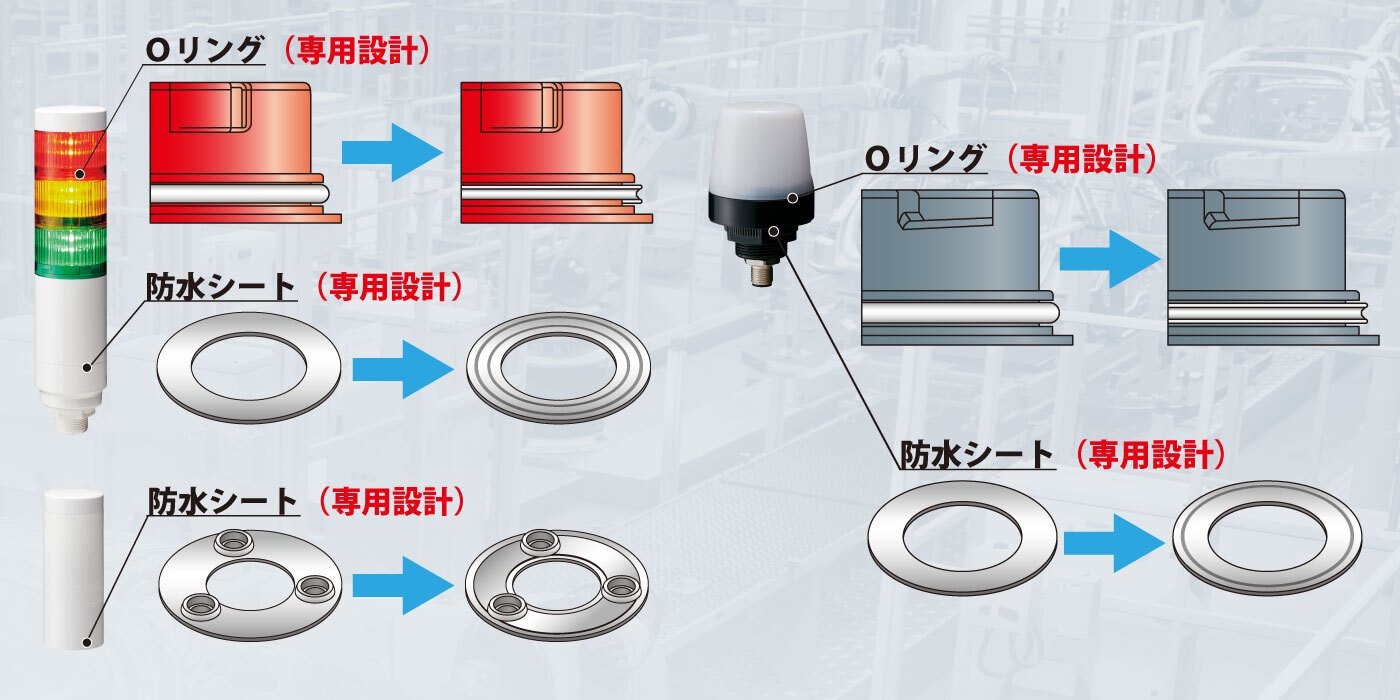 Oリング（専用設計）

防水シート（専用設計）

防水シート（専用設計）

Oリング（専用設計）

防水シート（専用設計）