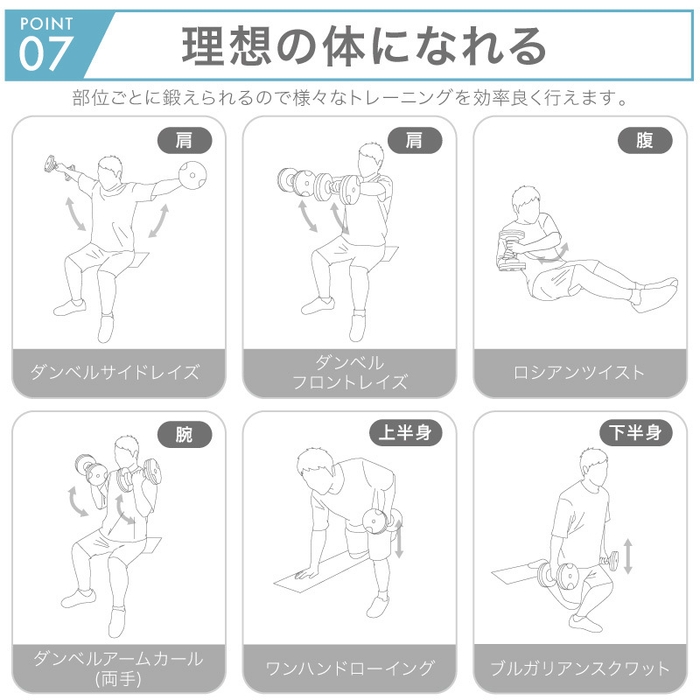 POINT 07

理想の体になれる

部位ごとに鍛えられるので様々なトレーニングを効率良く行えます。

肩

ダンベルサイドレイズ

肩

ダンベル
フロントレイズ

腹

ロシアンツイスト

腕

ダンベルアームカール
(両手)

上半身

ワンハンドローイング

下半身

ブルガリアンスクワット