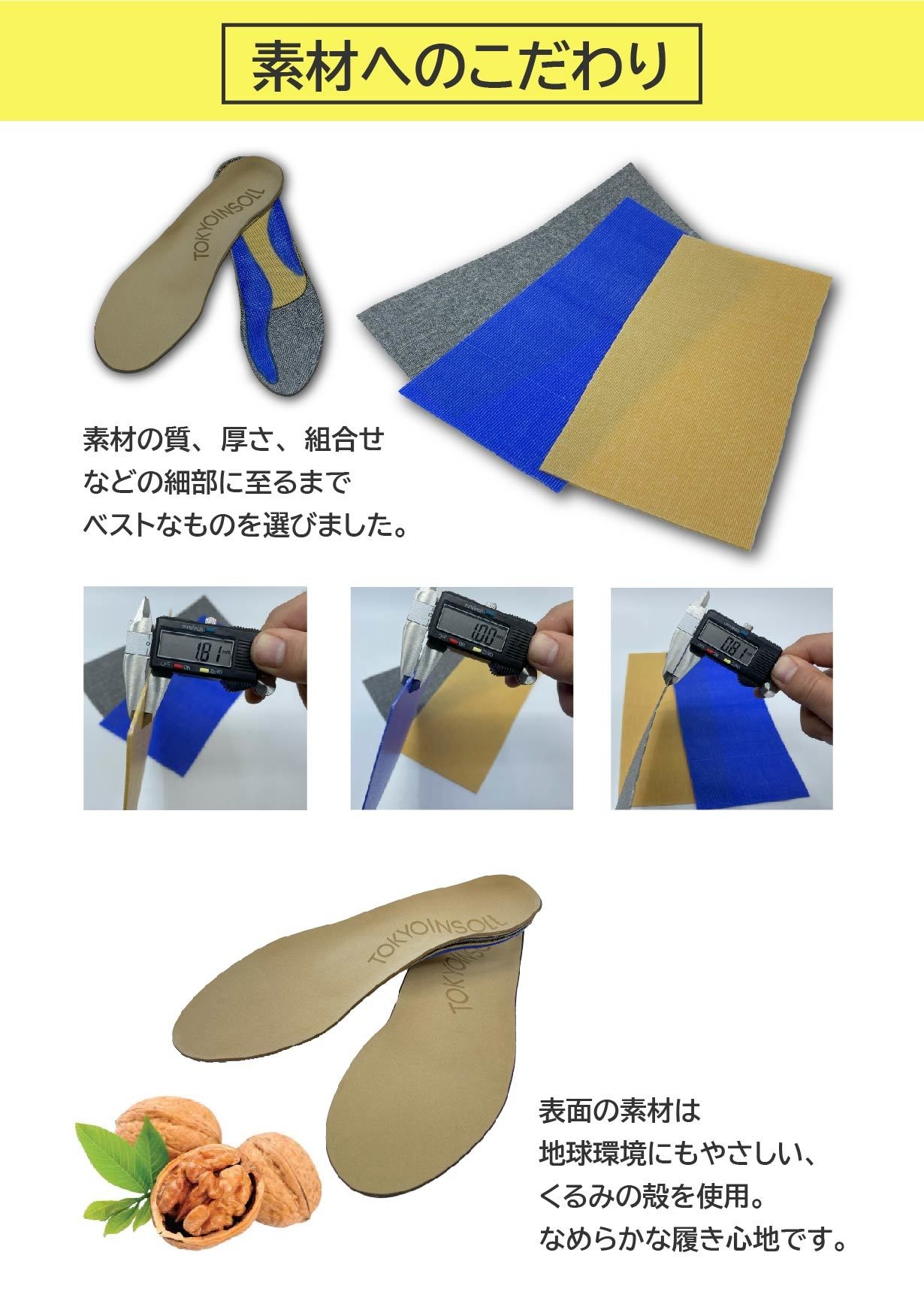 素材へのこだわり

TOKYOINSOLL

素材の質、厚さ、組合せ
などの細部に至るまで
ベストなものを選びました。

1.81

1.00

0.81

TOKYOINSOLL

TOKYOINSOLL

表面の素材は
地球環境にもやさしい、
くるみの殻を使用。
なめらかな履き心地です。