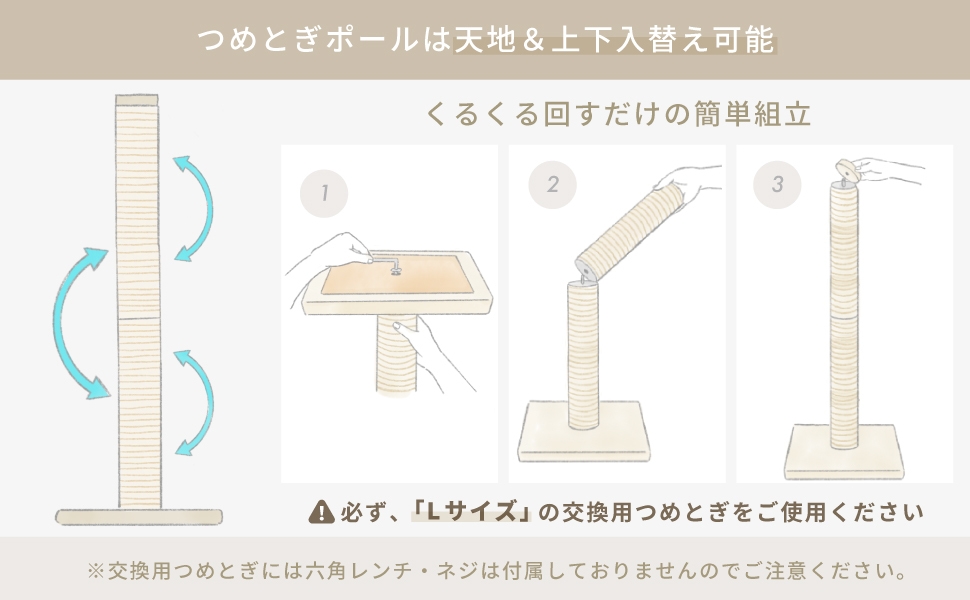 つめとぎポールは天地＆上下入替え可能

くるくる回すだけの簡単組立

1

2

3

必ず、「Lサイズ」の交換用つめとぎをご使用ください

※交換用つめとぎには六角レンチ・ネジは付属しておりませんのでご注意ください。