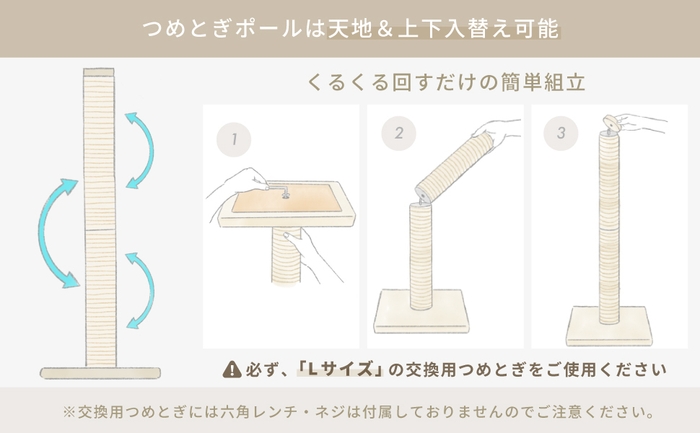 つめとぎポールは天地＆上下入替え可能

くるくる回すだけの簡単組立

1

2

3

必ず、「Lサイズ」の交換用つめとぎをご使用ください

※交換用つめとぎには六角レンチ・ネジは付属しておりませんのでご注意ください。