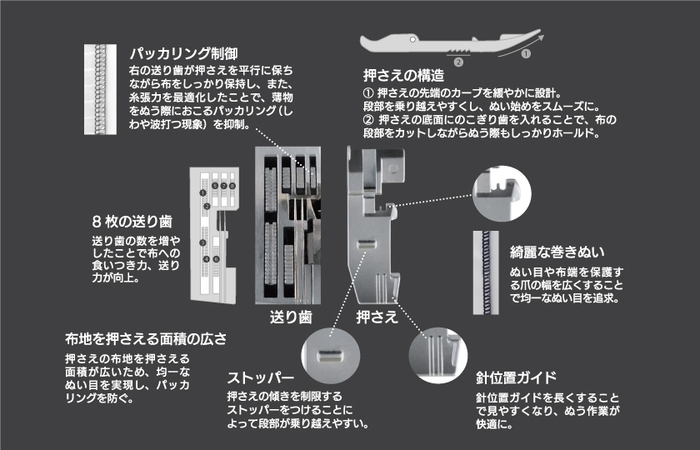 パッカリング制御
右の送り歯が押さえを平行に保ちながら布をしっかり保持し、また、糸張力を最適化したことで、薄物をぬう際におこるパッカリング（しわや波打つ現象）を抑制。

②
①

押さえの構造
① 押さえの先端のカーブを緩やかに設計。段部を乗り越えやすくし、ぬい始めをスムーズに。
② 押さえの底面にのこぎり歯を入れることで、布の段部をカットしながらぬう際もしっかりホールド。

①
②
③
④
⑤
⑥
⑦
⑧

８枚の送り歯
送り歯の数を増やしたことで布への食いつき力、送り力が向上。

送り歯

押さえ

綺麗な巻きぬい
ぬい目や布端を保護する爪の幅を広くすることで均一なぬい目を追求。

布地を押さえる面積の広さ
押さえの布地を押さえる面積が広いため、均一なぬい目を実現し、パッカリングを防ぐ。

ストッパー
押さえの傾きを制限するストッパーをつけることによって段部が乗り越えやすい。

針位置ガイド
針位置ガイドを長くすることで見やすくなり、ぬう作業が快適に。