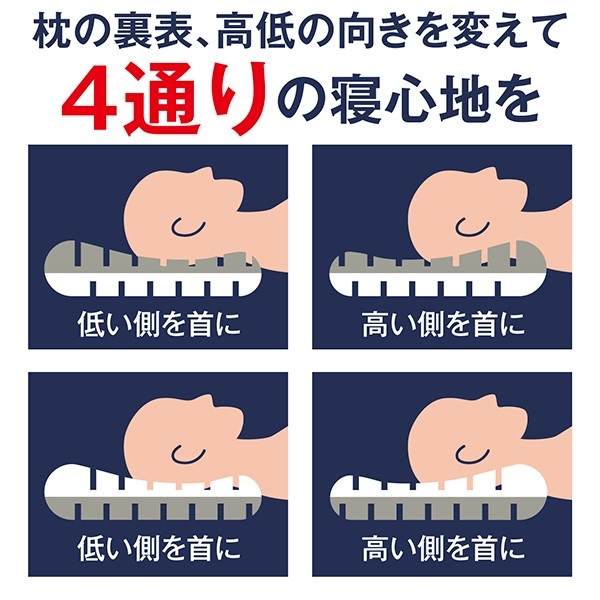 枕の裏表、高低の向きを変えて
4通りの寝心地を

低い側を首に

高い側を首に

低い側を首に

高い側を首に