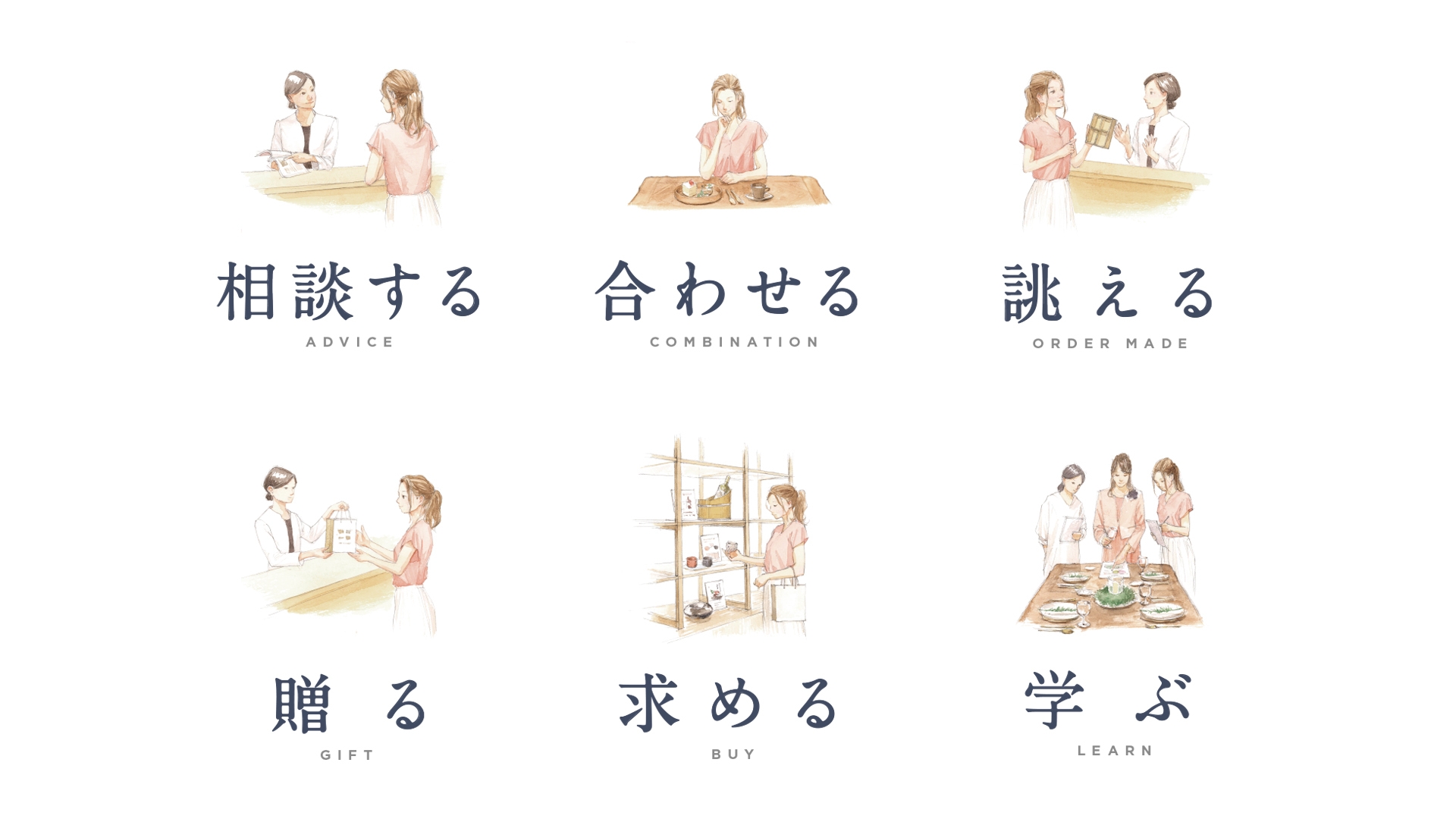 相談する
ADVICE

合わせる
COMBINATION

誂える
ORDER MADE

贈る
GIFT

求める
BUY

学ぶ
LEARN