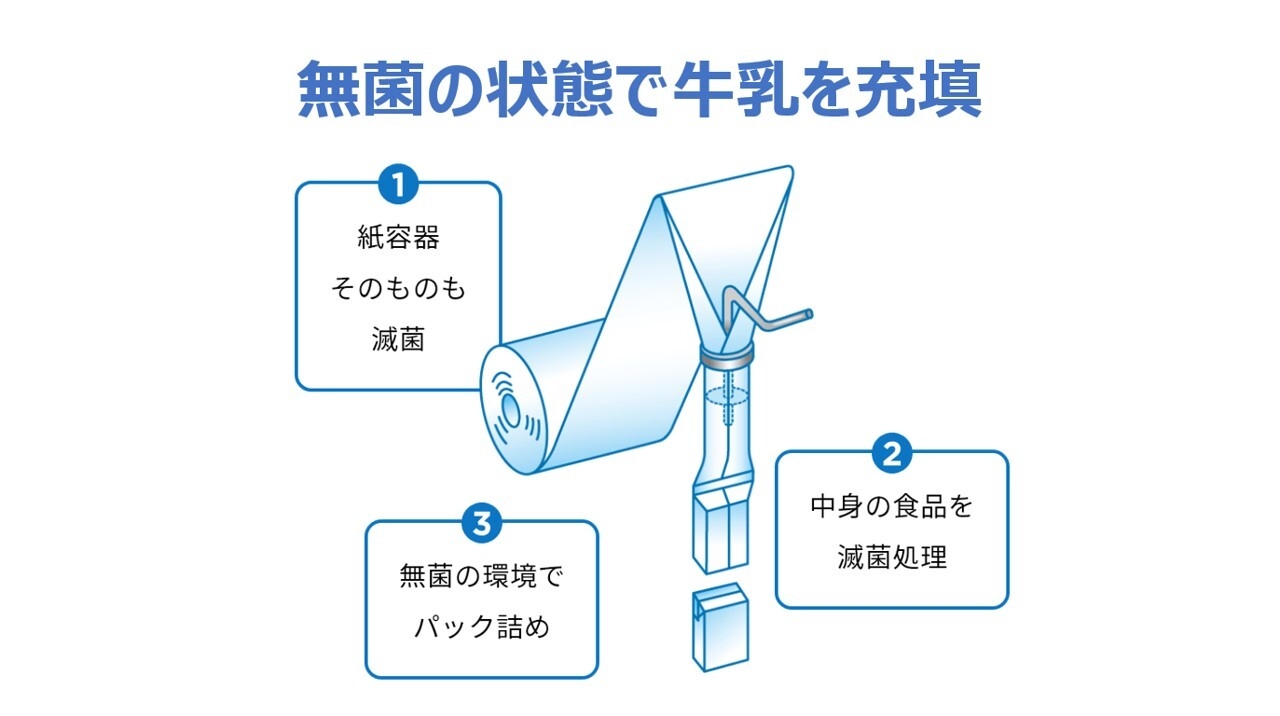 無菌の状態で牛乳を充填

1
紙容器
そのものも
滅菌

2
中身の食品を
滅菌処理

3
無菌の環境で
パック詰め