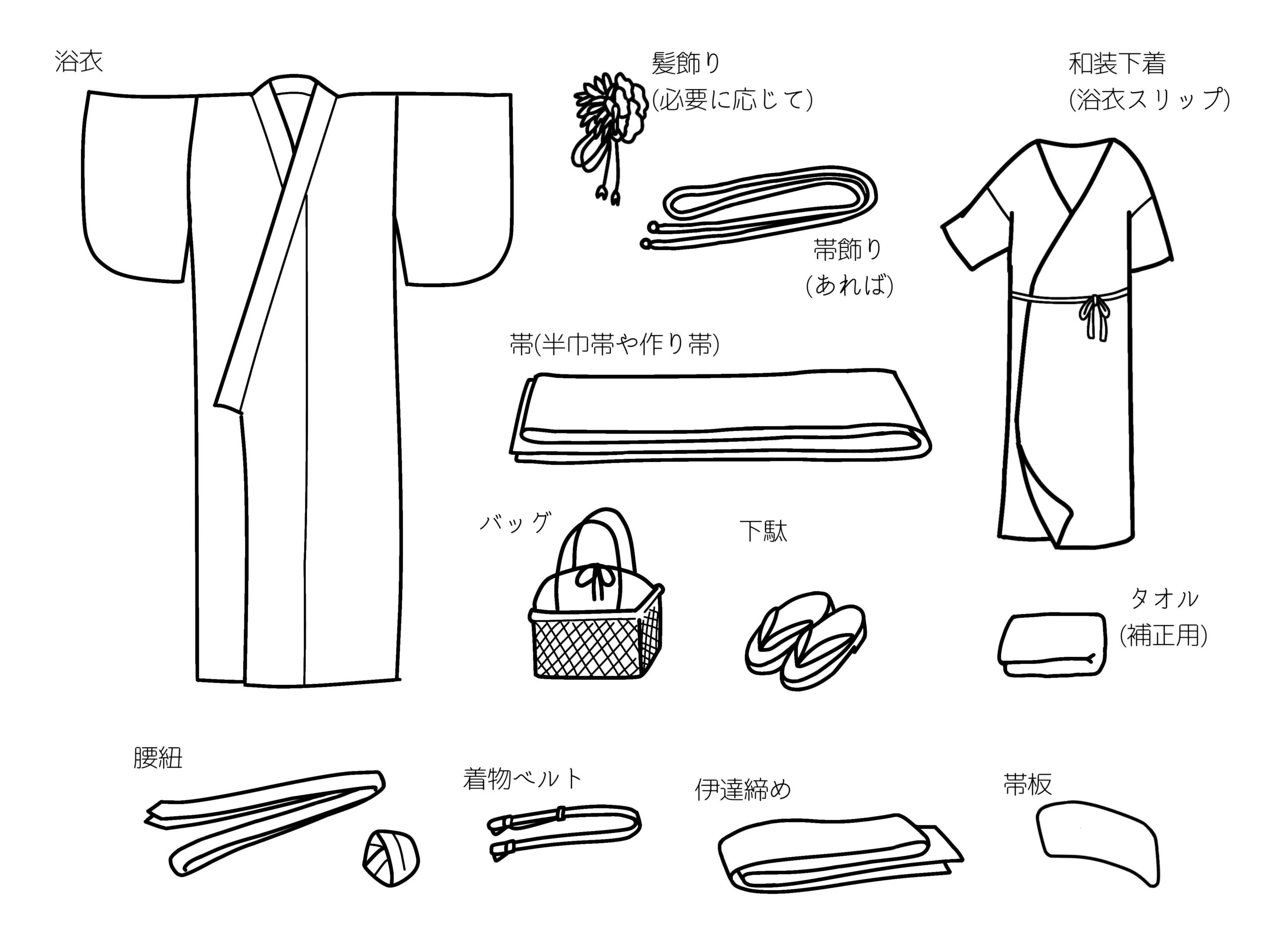 浴衣

髪飾り
(必要に応じて)

和装下着
(浴衣スリップ)

帯飾り
(あれば)

帯(半巾帯や作り帯)

バッグ

下駄

タオル
(補正用)

腰紐

着物ベルト

伊達締め

帯板