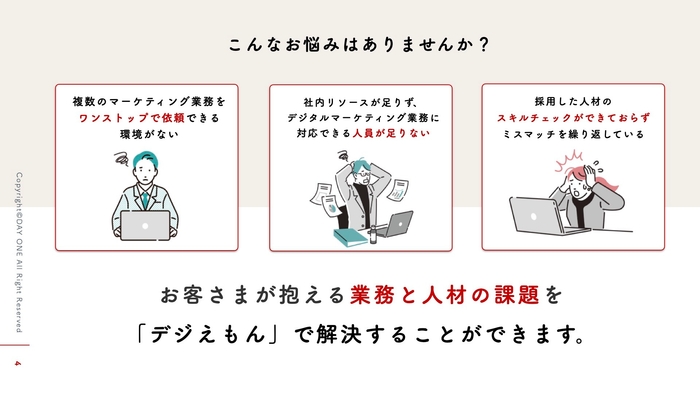 こんなお悩みはありませんか？

複数のマーケティング業務をワンストップで依頼できる環境がない

社内リソースが足りず、デジタルマーケティング業務に対応できる人員が足りない

採用した人材のスキルチェックができておらずミスマッチを繰り返している

お客さまが抱える業務と人材の課題を「デジえもん」で解決することができます。

Copyright©DAY ONE All Right Reserved

4